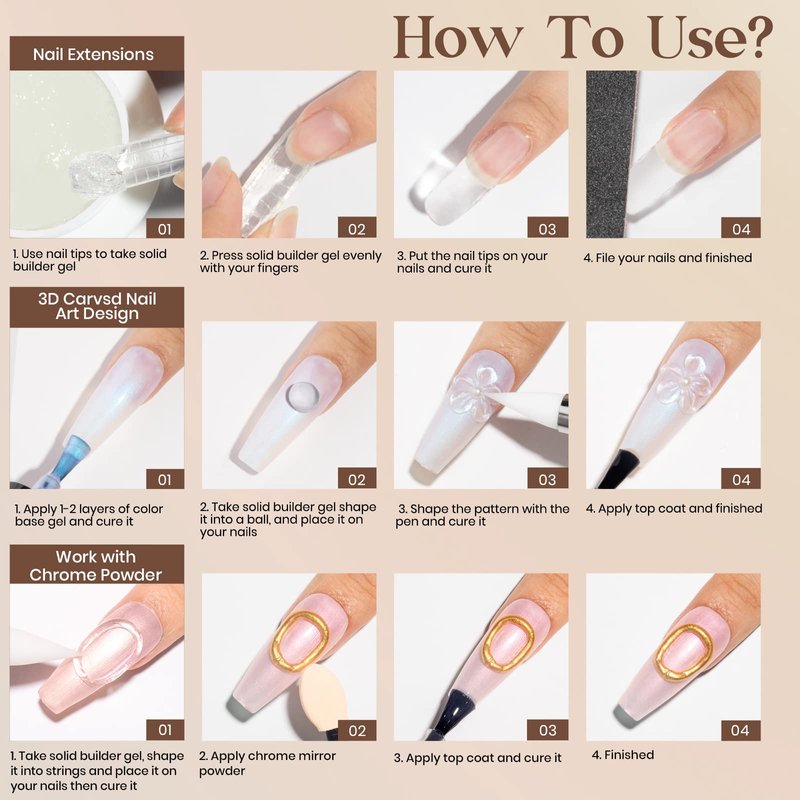 How To Use?

Nail Extensions

01

1. Use nail tips to take solid builder gel

02

2. Press solid builder gel evenly with your fingers

03

3. Put the nail tips on your nails and cure it

04

4. File your nails and finished

3D Carvsd Nail Art Design

01

1. Apply 1-2 layers of color base gel and cure it

02

2. Take solid builder gel shape it into a ball, and place it on your nails

03

3. Shape the pattern with the pen and cure it

04

4. Apply top coat and finished

Work with Chrome Powder

01

1. Take solid builder gel, shape it into strings and place it on your nails then cure it

02

2. Apply chrome mirror powder

03

3. Apply top coat and cure it

04

4. Finished