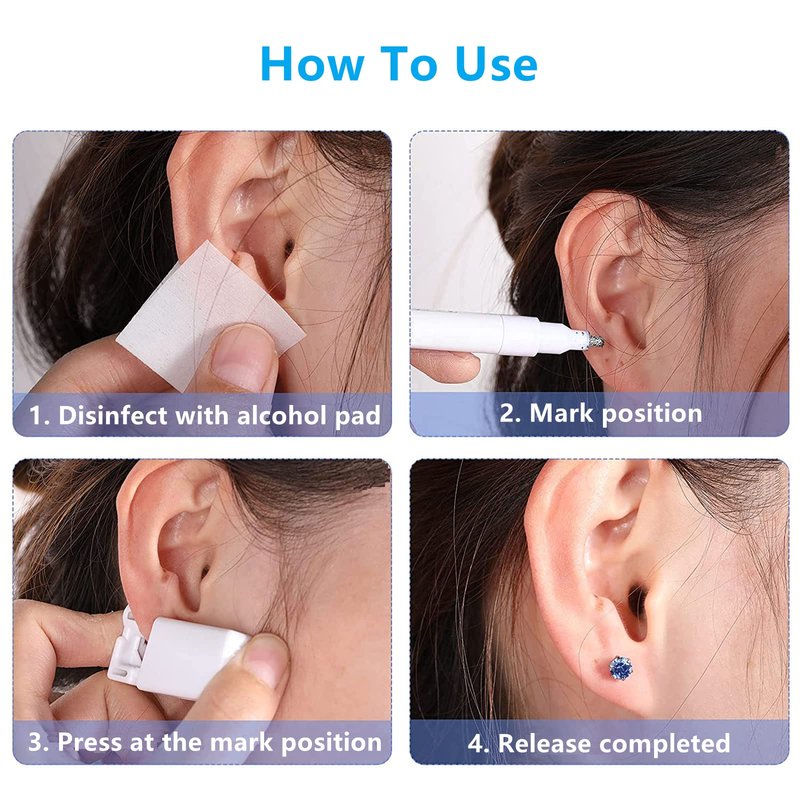 How To Use

1. Disinfect with alcohol pad

2. Mark position

3. Press at the mark position

4. Release completed