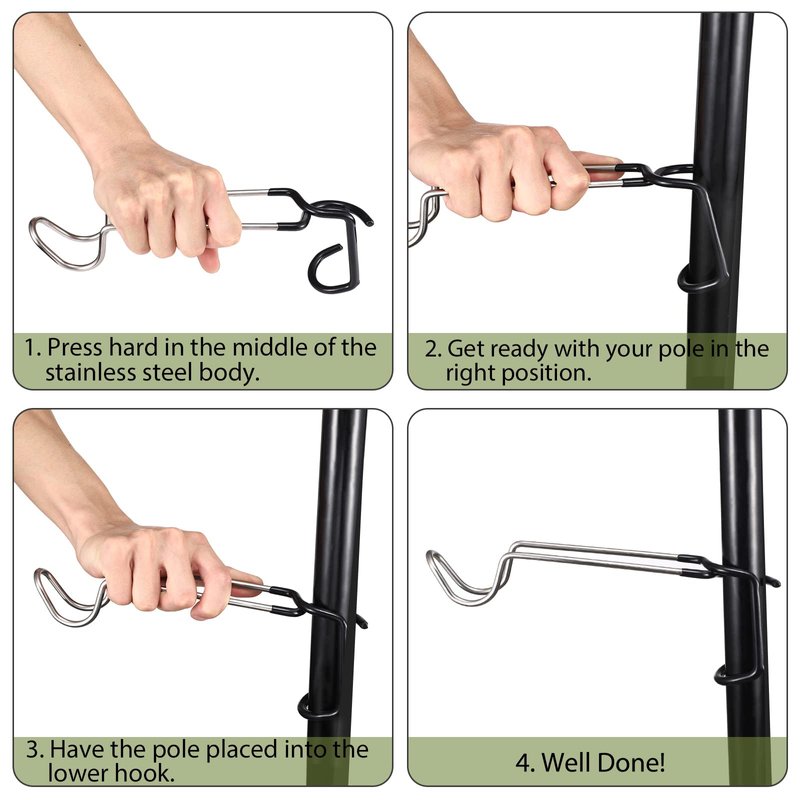 1. Press hard in the middle of the stainless steel body.

2. Get ready with your pole in the right position.

3. Have the pole placed into the lower hook.

4. Well Done!