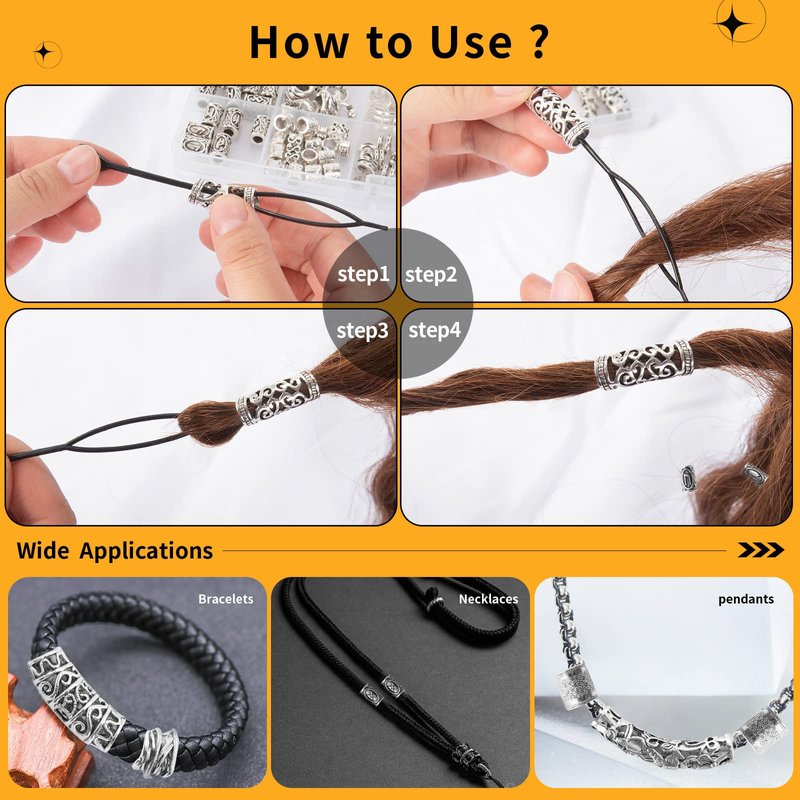 How to Use ?

step1

step2

step3

step4

Wide Applications

Bracelets

Necklaces

pendants