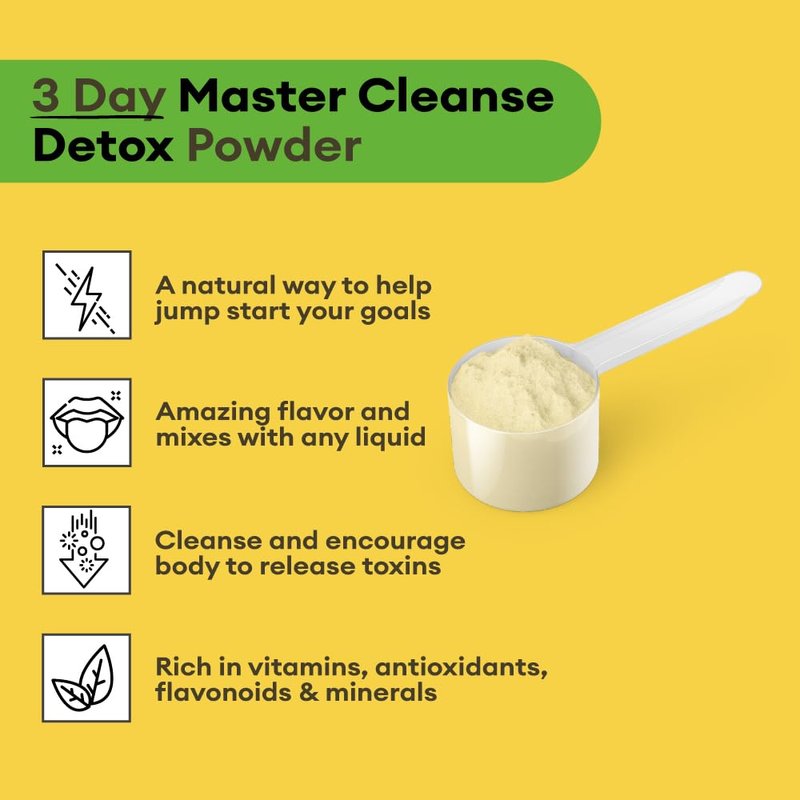 3 Day Master Cleanse Detox Powder

A natural way to help jump start your goals

Amazing flavor and mixes with any liquid

Cleanse and encourage body to release toxins

Rich in vitamins, antioxidants, flavonoids & minerals