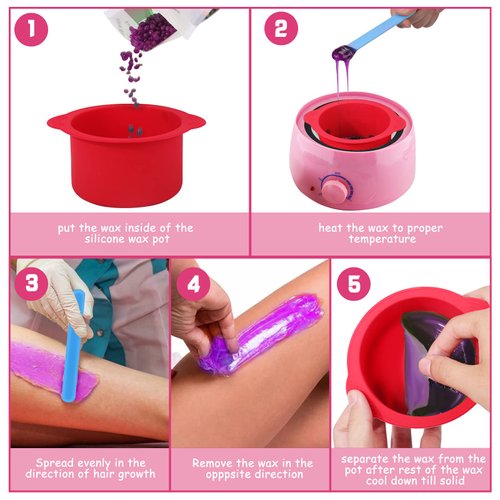 1

put the wax inside of the silicone wax pot

2

heat the wax to proper temperature

3

Spread evenly in the direction of hair growth

4

Remove the wax in the opppsite direction

5

separate the wax from the pot after rest of the wax cool down till solid