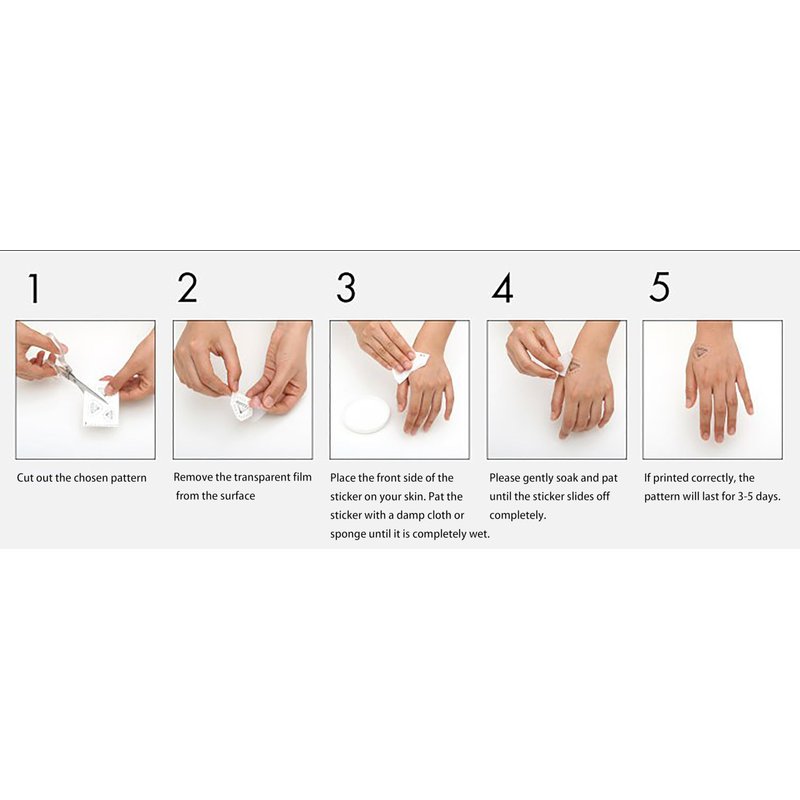 1

Cut out the chosen pattern

2

Remove the transparent film from the surface

3

Place the front side of the sticker on your skin. Pat the sticker with a damp cloth or sponge until it is completely wet.

4

Please gently soak and pat until the sticker slides off completely.

5

If printed correctly, the pattern will last for 3-5 days.