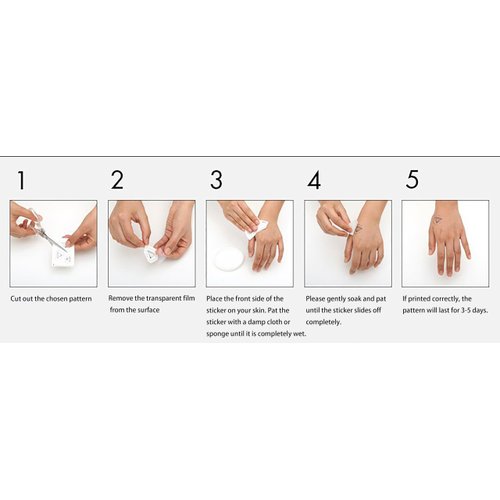 1

Cut out the chosen pattern

2

Remove the transparent film from the surface

3

Place the front side of the sticker on your skin. Pat the sticker with a damp cloth or sponge until it is completely wet.

4

Please gently soak and pat until the sticker slides off completely.

5

If printed correctly, the pattern will last for 3-5 days.