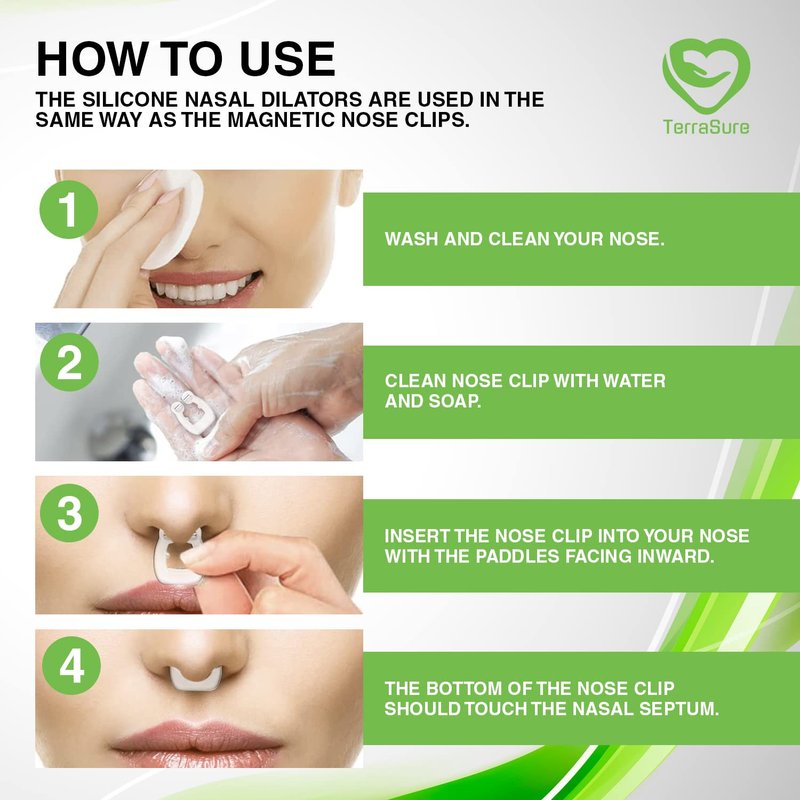 HOW TO USE
THE SILICONE NASAL DILATORS ARE USED IN THE SAME WAY AS THE MAGNETIC NOSE CLIPS.

TerraSure

1
WASH AND CLEAN YOUR NOSE.

2
CLEAN NOSE CLIP WITH WATER AND SOAP.

3
INSERT THE NOSE CLIP INTO YOUR NOSE WITH THE PADDLES FACING INWARD.

4
THE BOTTOM OF THE NOSE CLIP SHOULD TOUCH THE NASAL SEPTUM.