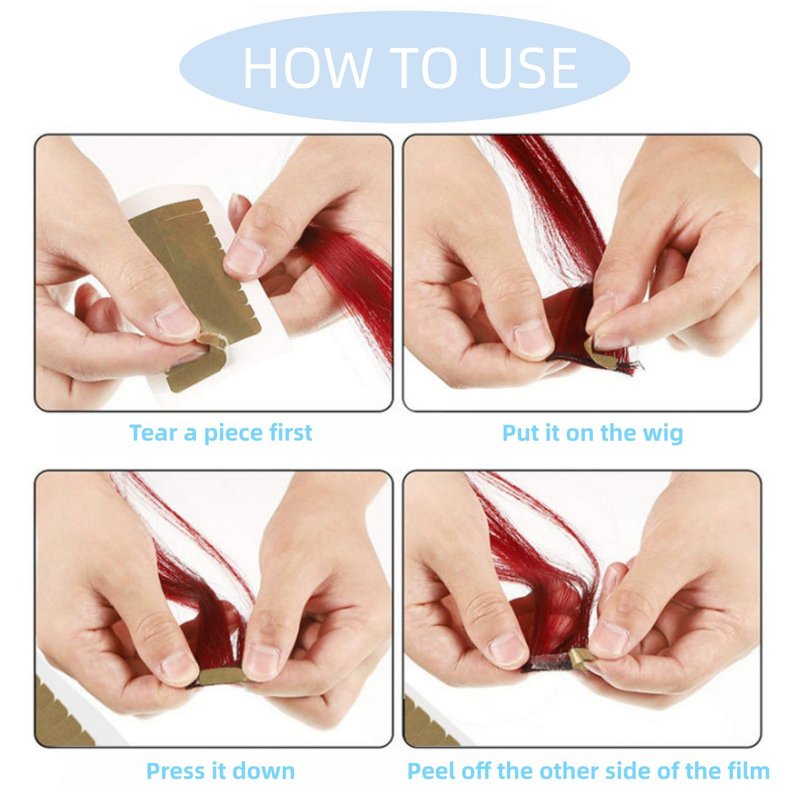 HOW TO USE

Tear a piece first

Put it on the wig

Press it down

Peel off the other side of the film