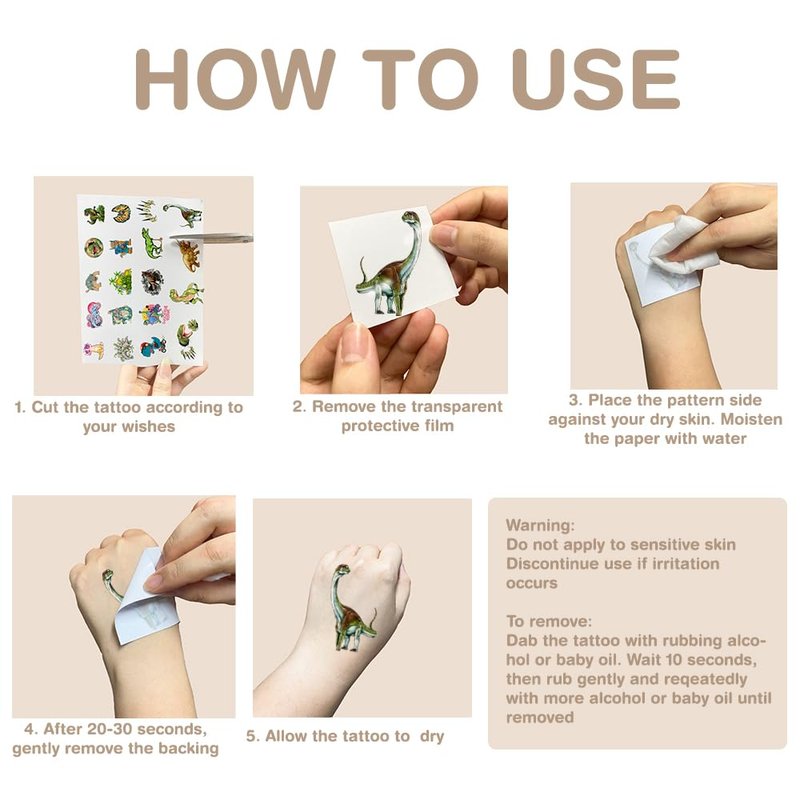 HOW TO USE

1. Cut the tattoo according to your wishes

2. Remove the transparent protective film

3. Place the pattern side against your dry skin. Moisten the paper with water

4. After 20-30 seconds, gently remove the backing

5. Allow the tattoo to dry

Warning:
Do not apply to sensitive skin
Discontinue use if irritation occurs

To remove:
Dab the tattoo with rubbing alcohol or baby oil. Wait 10 seconds, then rub gently and reqeatedly with more alcohol or baby oil until removed