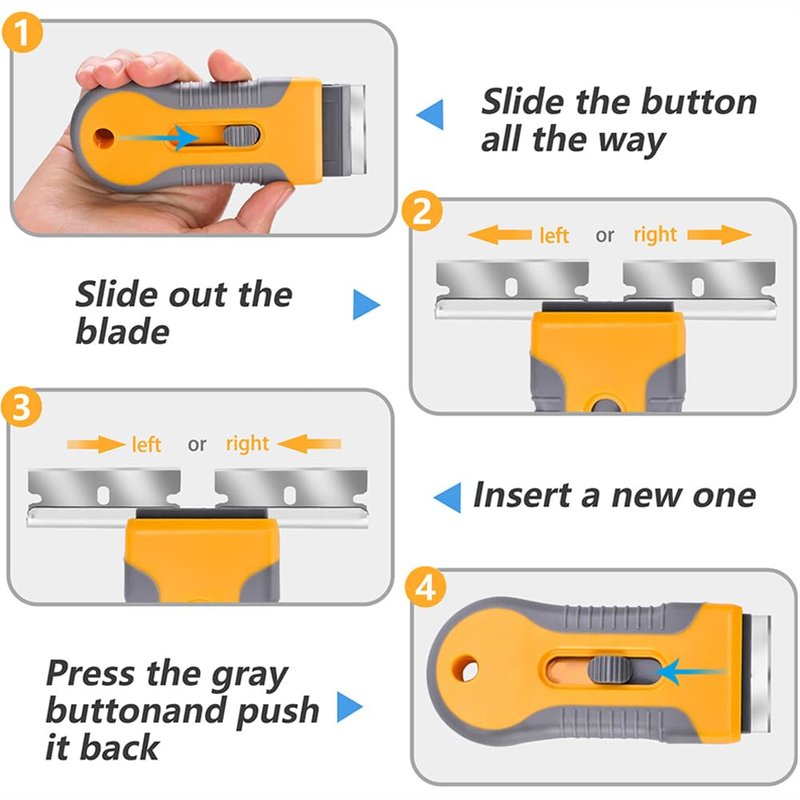 1

Slide the button all the way

2

left or right

Slide out the blade

3

left or right

Insert a new one

4

Press the gray buttonand push it back