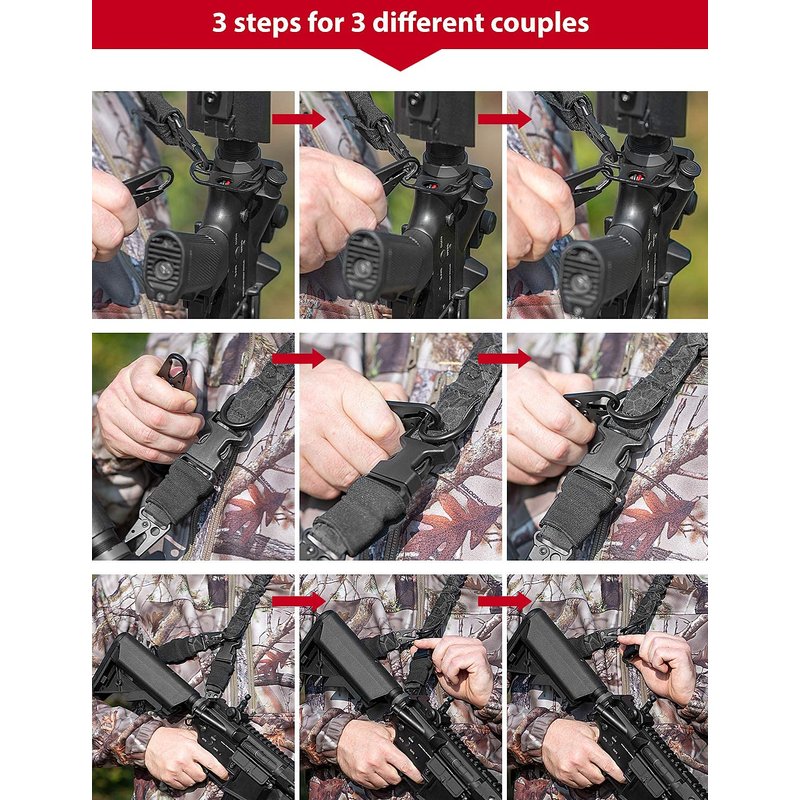 3 steps for 3 different couples