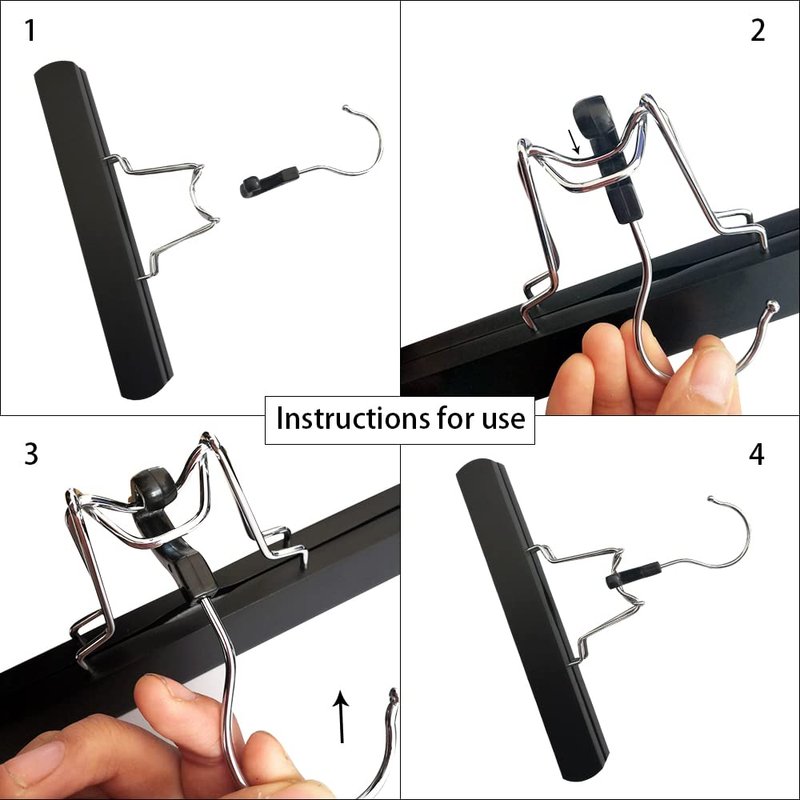 1

2

Instructions for use

3

4