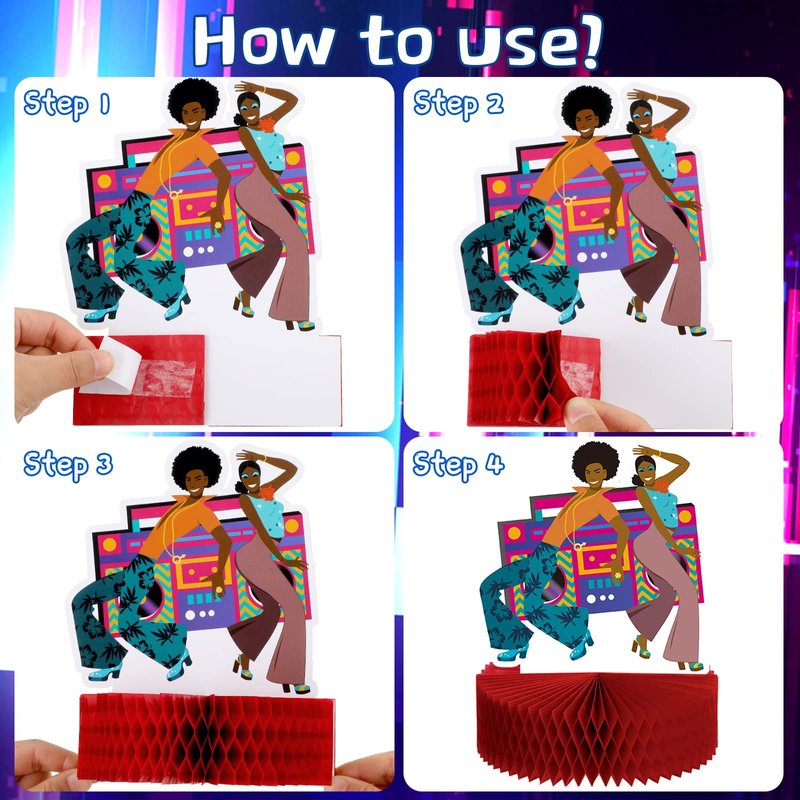 How to use!

Step 1

Step 2

Step 3

Step 4