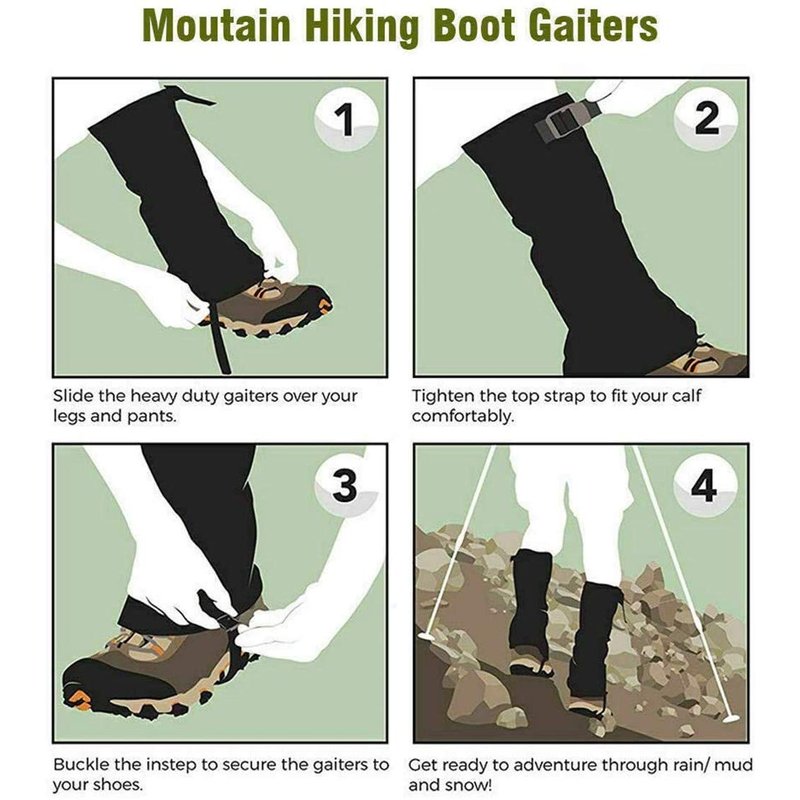 Moutain Hiking Boot Gaiters

1

Slide the heavy duty gaiters over your legs and pants.

2

Tighten the top strap to fit your calf comfortably.

3

Buckle the instep to secure the gaiters to your shoes.

4

Get ready to adventure through rain/ mud and snow!