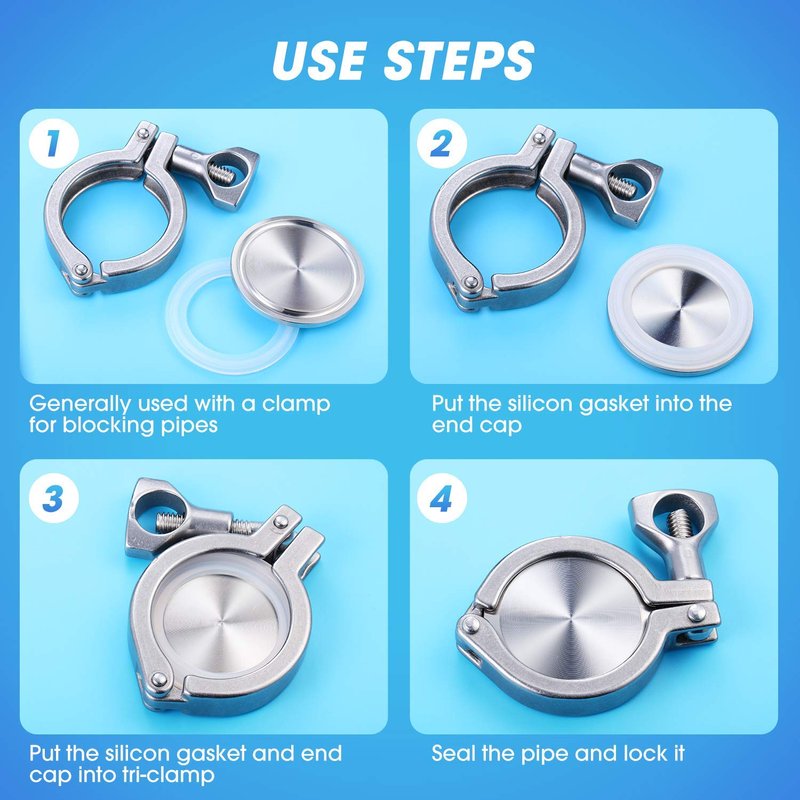 USE STEPS

1

Generally used with a clamp for blocking pipes

2

Put the silicon gasket into the end cap

3

Put the silicon gasket and end cap into tri-clamp

4

Seal the pipe and lock it