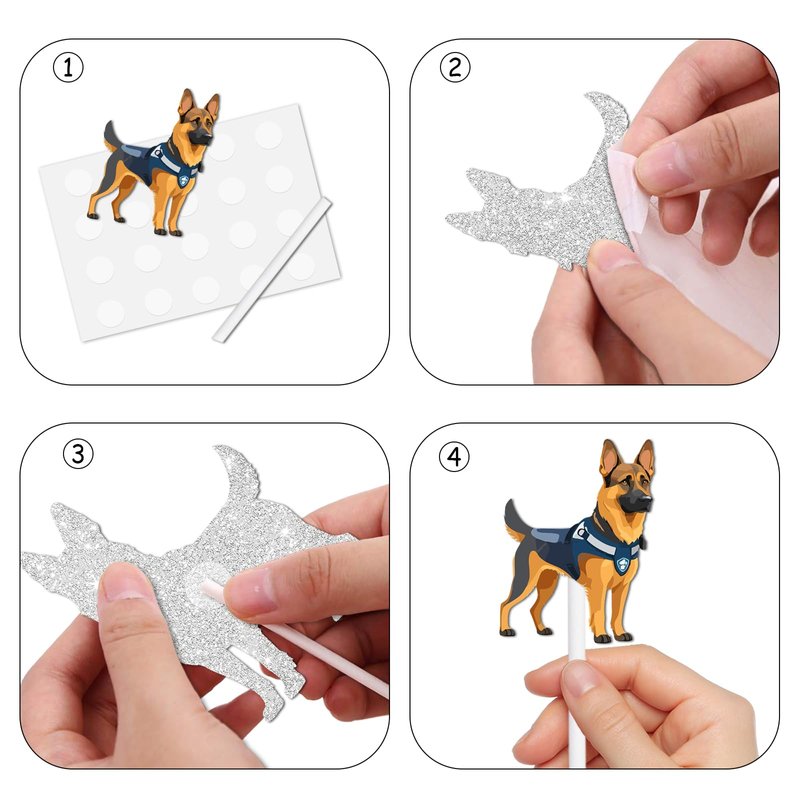 1

2

3

4