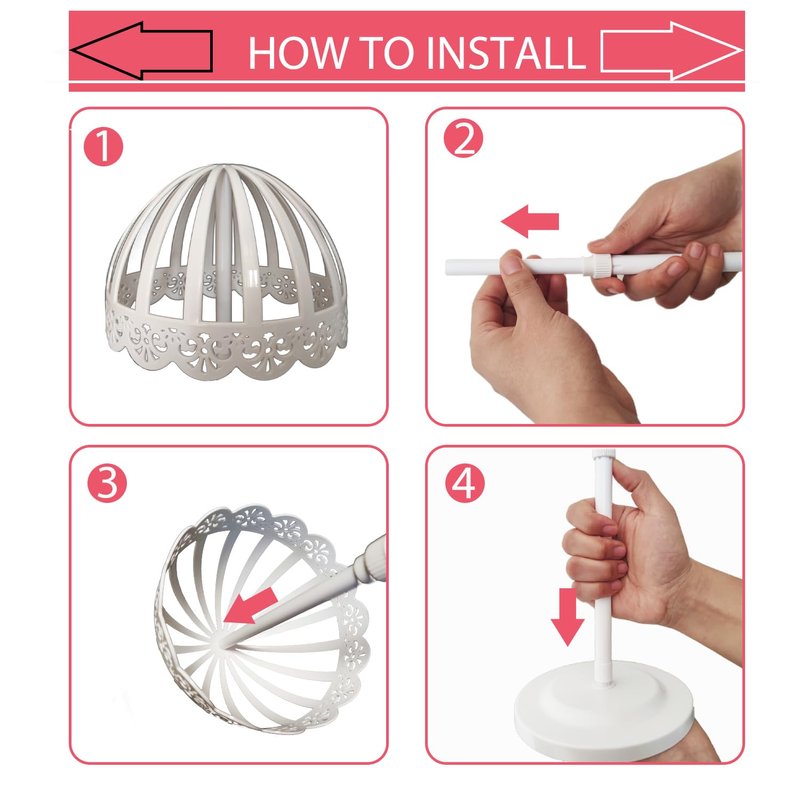 HOW TO INSTALL

1

2

3

4