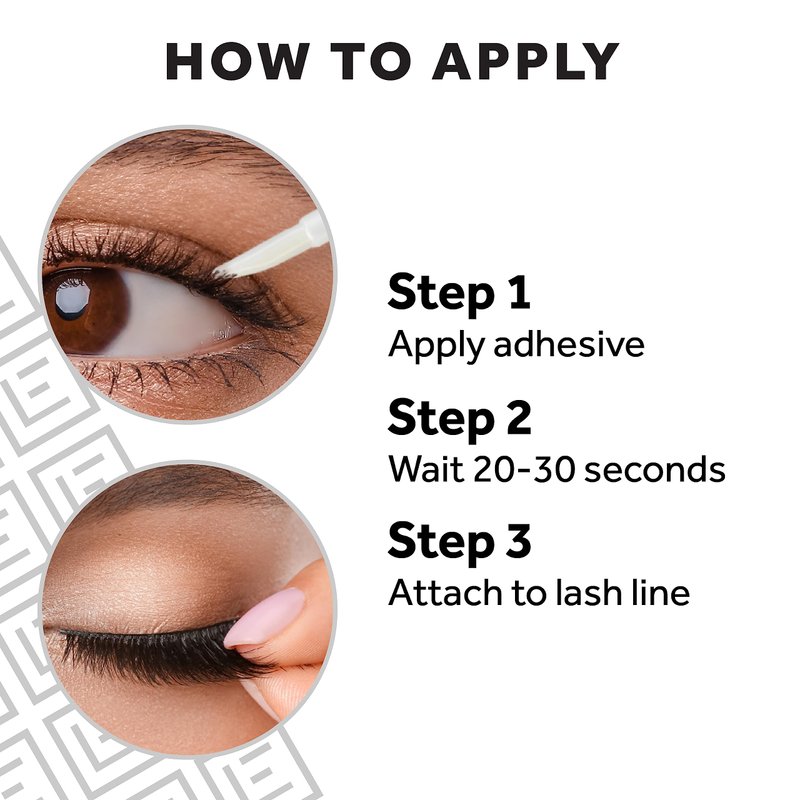 HOW TO APPLY

Step 1
Apply adhesive

Step 2
Wait 20-30 seconds

Step 3
Attach to lash line