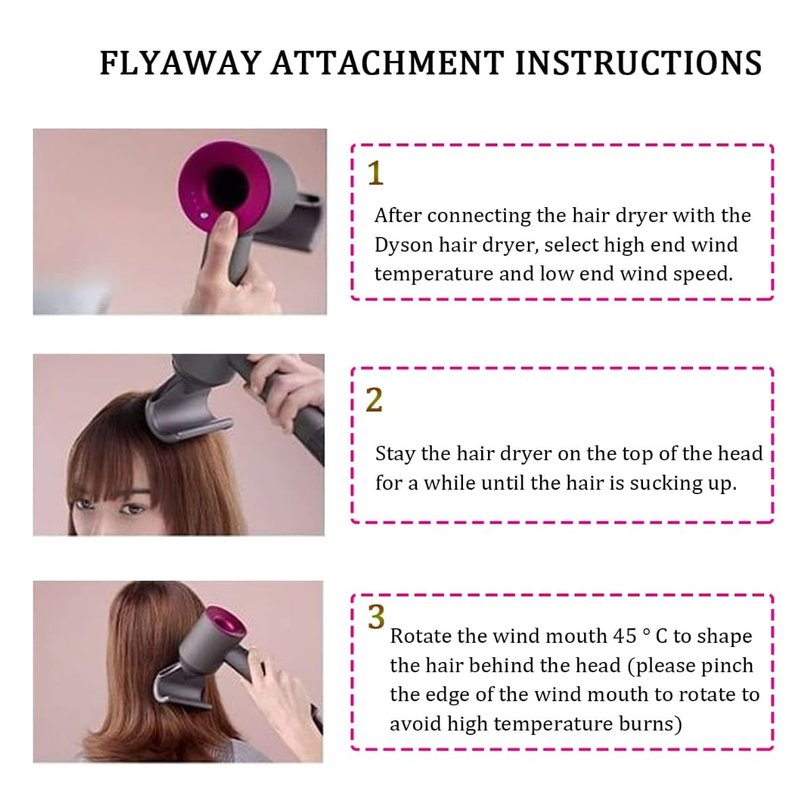 FLYAWAY ATTACHMENT INSTRUCTIONS

1

After connecting the hair dryer with the Dyson hair dryer, select high end wind temperature and low end wind speed.

2

Stay the hair dryer on the top of the head for a while until the hair is sucking up.

3

Rotate the wind mouth 45 ° C to shape the hair behind the head (please pinch the edge of the wind mouth to rotate to avoid high temperature burns)