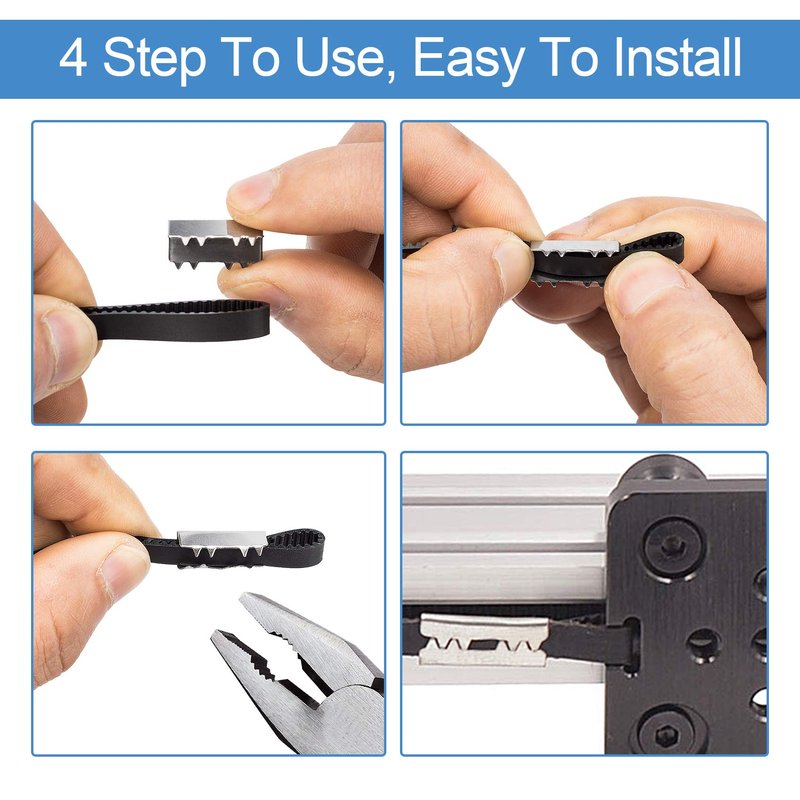 4 Step To Use, Easy To Install