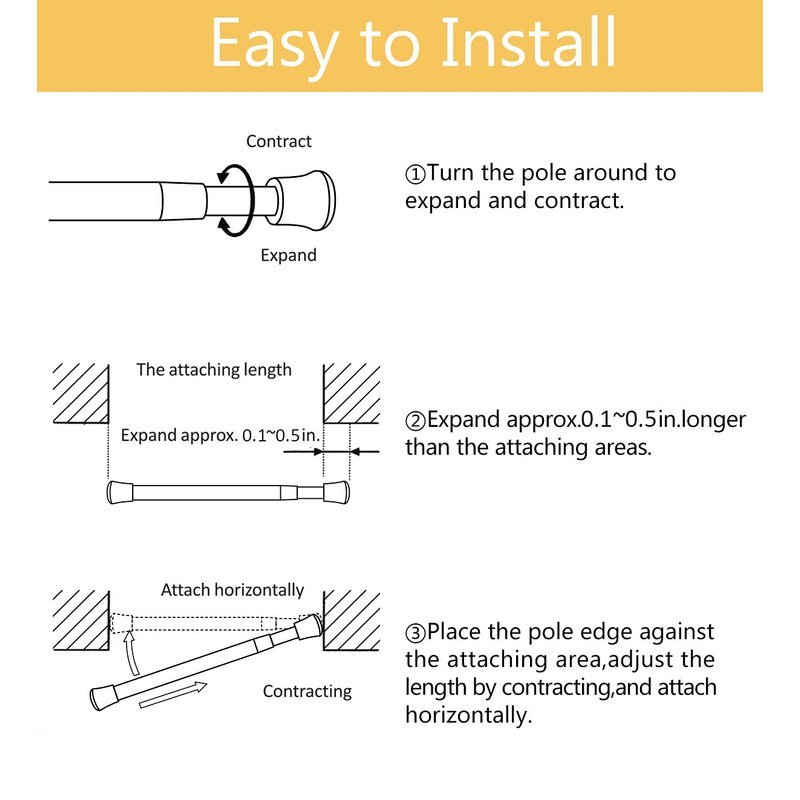 Easy to Install

Contract

Expand

①Turn the pole around to expand and contract.

The attaching length

Expand approx. 0.1~0.5in.

②Expand approx.0.1~0.5in.longer than the attaching areas.

Attach horizontally

Contracting

③Place the pole edge against the attaching area,adjust the length by contracting,and attach horizontally.