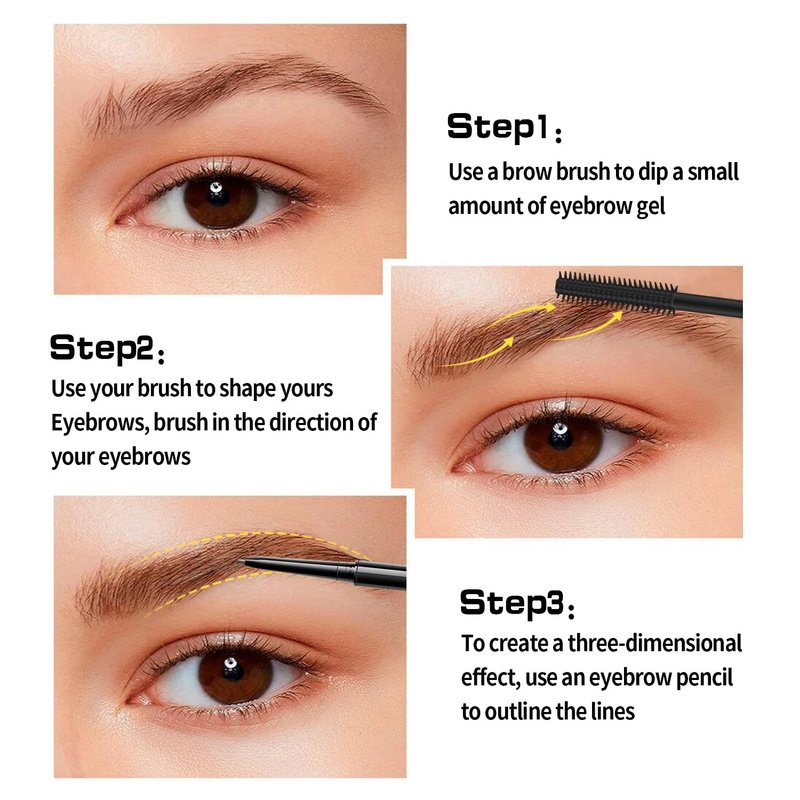 Step1:
Use a brow brush to dip a small amount of eyebrow gel

Step2:
Use your brush to shape yours Eyebrows, brush in the direction of your eyebrows

Step3:
To create a three-dimensional effect, use an eyebrow pencil to outline the lines