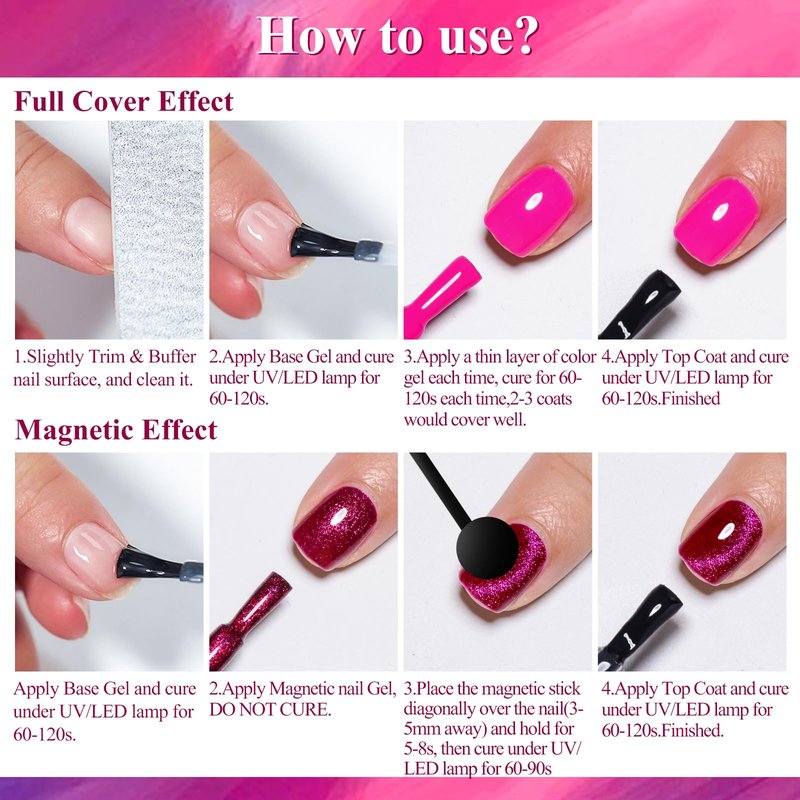 How to use?

Full Cover Effect

1.Slightly Trim & Buffer nail surface, and clean it.

2.Apply Base Gel and cure under UV/LED lamp for 60-120s.

3.Apply a thin layer of color gel each time, cure for 60-120s each time,2-3 coats would cover well.

4.Apply Top Coat and cure under UV/LED lamp for 60-120s.Finished

Magnetic Effect

Apply Base Gel and cure under UV/LED lamp for 60-120s.

2.Apply Magnetic nail Gel, DO NOT CURE.

3.Place the magnetic stick diagonally over the nail(3-5mm away) and hold for 5-8s, then cure under UV/LED lamp for 60-90s

4.Apply Top Coat and cure under UV/LED lamp for 60-120s.Finished.