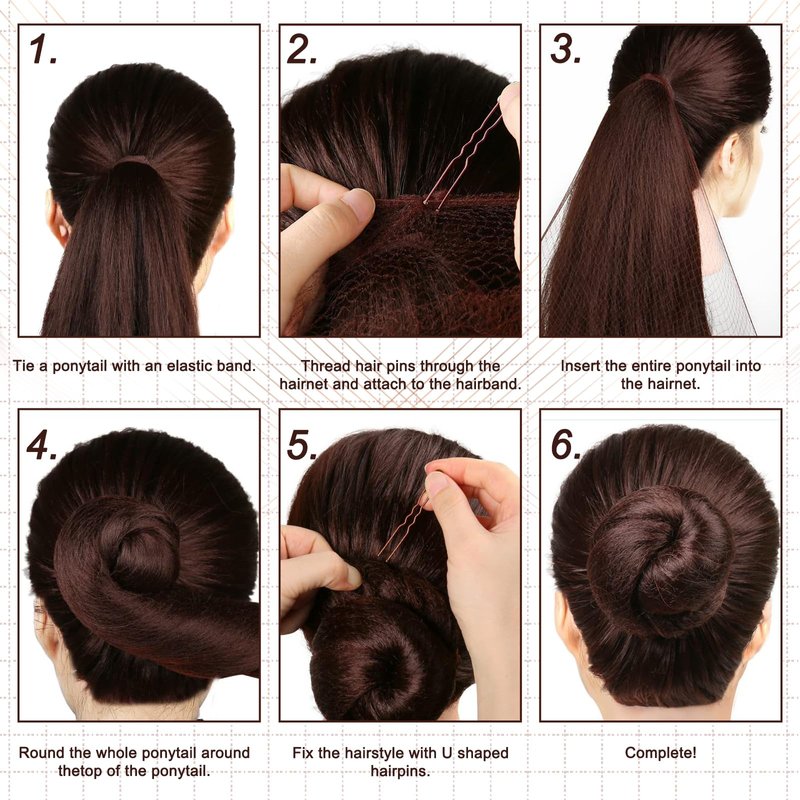 1.

Tie a ponytail with an elastic band.

2.

Thread hair pins through the hairnet and attach to the hairband.

3.

Insert the entire ponytail into the hairnet.

4.

Round the whole ponytail around thetop of the ponytail.

5.

Fix the hairstyle with U shaped hairpins.

6.

Complete!