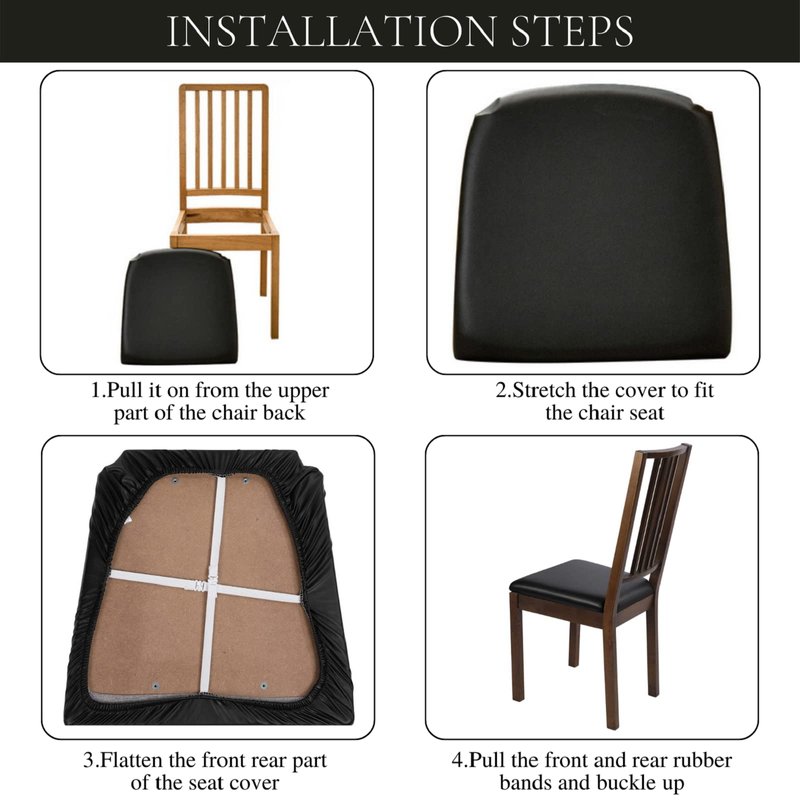 INSTALLATION STEPS

1.Pull it on from the upper part of the chair back

2.Stretch the cover to fit the chair seat

3.Flatten the front rear part of the seat cover

4.Pull the front and rear rubber bands and buckle up