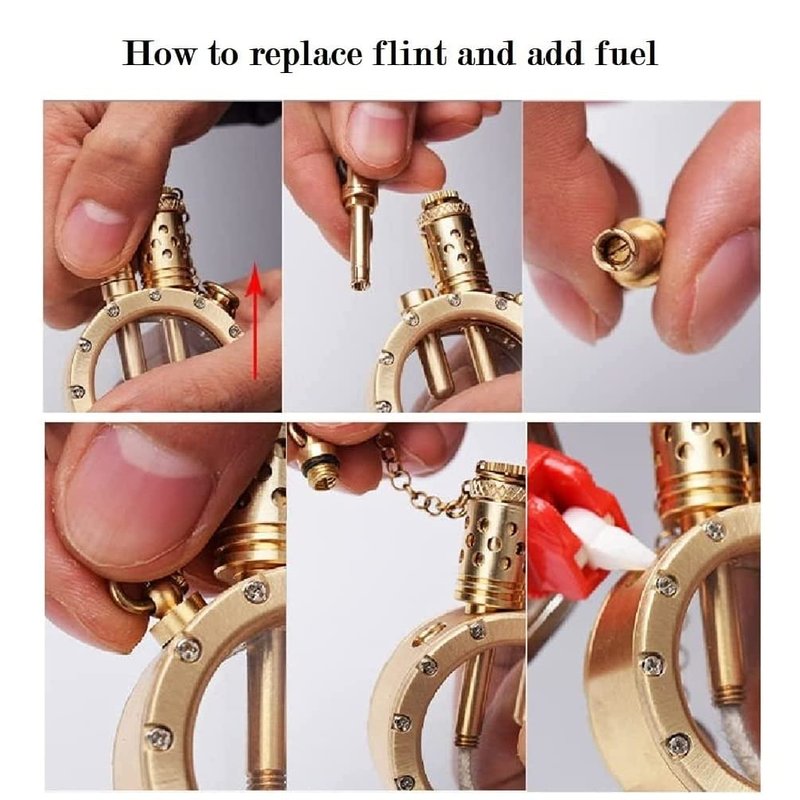 How to replace flint and add fuel