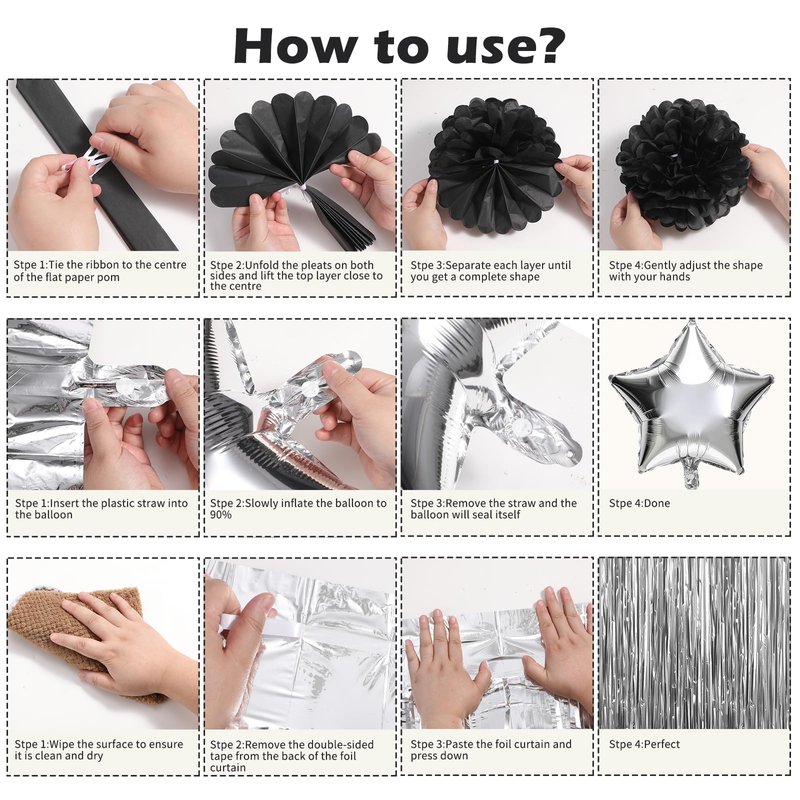 How to use?

Stpe 1:Tie the ribbon to the centre of the flat paper pom

Stpe 2:Unfold the pleats on both sides and lift the top layer close to the centre

Stpe 3:Separate each layer until you get a complete shape

Stpe 4:Gently adjust the shape with your hands

Stpe 1:Insert the plastic straw into the balloon

Stpe 2:Slowly inflate the balloon to 90%

Stpe 3:Remove the straw and the balloon will seal itself

Stpe 4:Done

Stpe 1:Wipe the surface to ensure it is clean and dry

Stpe 2:Remove the double-sided tape from the back of the foil curtain

Stpe 3:Paste the foil curtain and press down

Stpe 4:Perfect