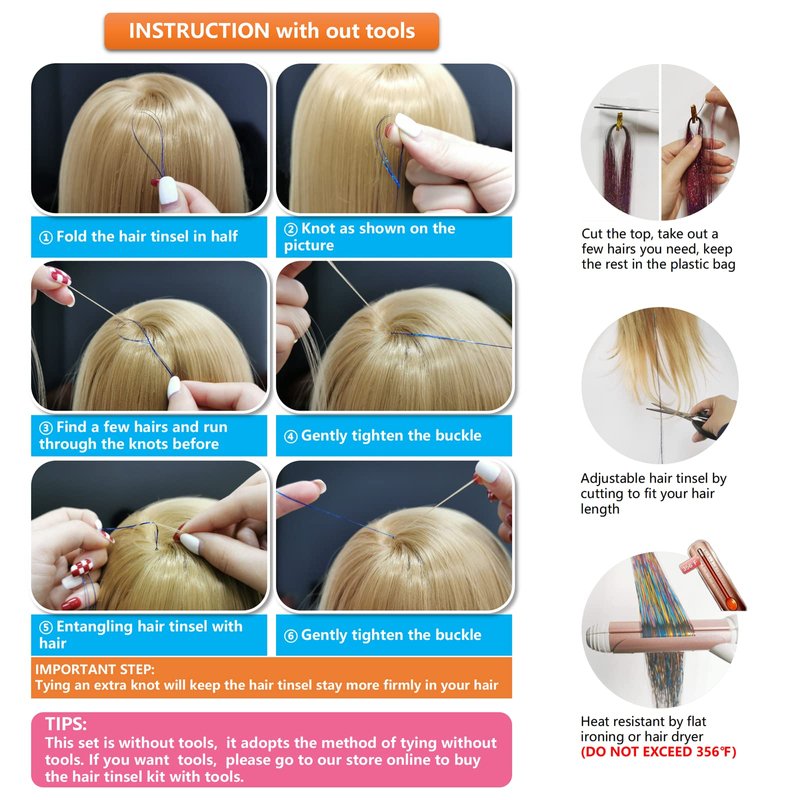 INSTRUCTION with out tools

① Fold the hair tinsel in half

② Knot as shown on the picture

③ Find a few hairs and run through the knots before

④ Gently tighten the buckle

⑤ Entangling hair tinsel with hair

⑥ Gently tighten the buckle

IMPORTANT STEP:
Tying an extra knot will keep the hair tinsel stay more firmly in your hair

TIPS:
This set is without tools, it adopts the method of tying without tools. If you want tools, please go to our store online to buy the hair tinsel kit with tools.

Cut the top, take out a few hairs you need, keep the rest in the plastic bag

Adjustable hair tinsel by cutting to fit your hair length

Heat resistant by flat ironing or hair dryer
(DO NOT EXCEED 356℉)