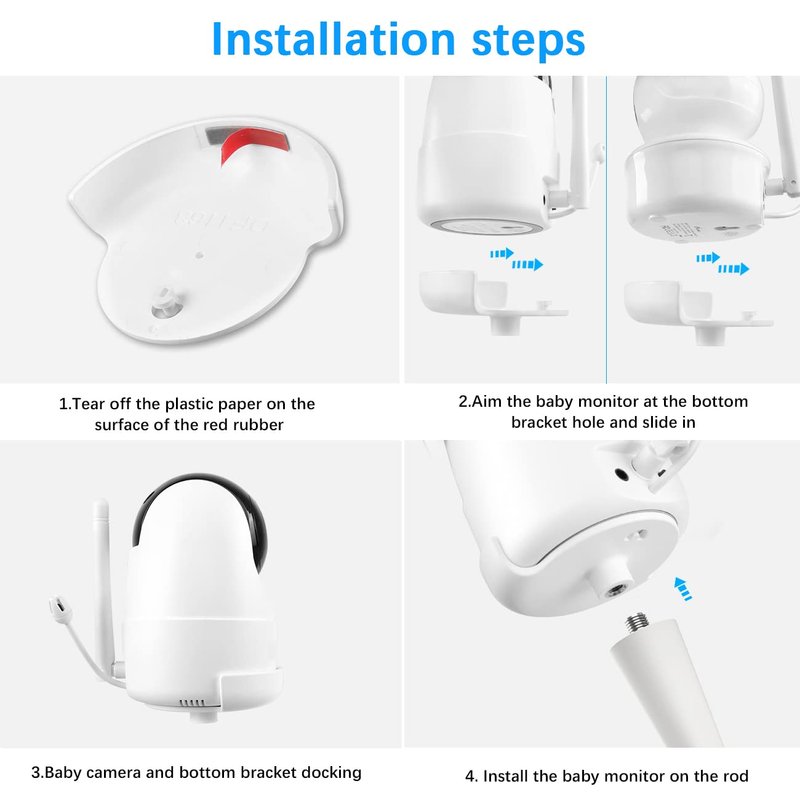 Installation steps

1.Tear off the plastic paper on the surface of the red rubber

2.Aim the baby monitor at the bottom bracket hole and slide in

3.Baby camera and bottom bracket docking

4. Install the baby monitor on the rod