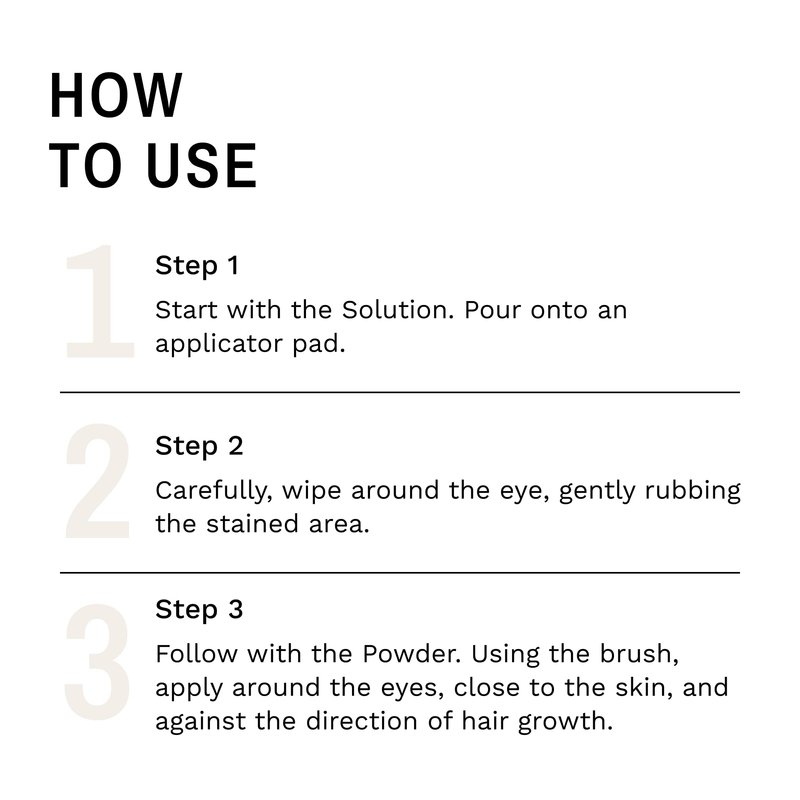 HOW
TO USE

1

Step 1

Start with the Solution. Pour onto an applicator pad.

2

Step 2

Carefully, wipe around the eye, gently rubbing the stained area.

3

Step 3

Follow with the Powder. Using the brush, apply around the eyes, close to the skin, and against the direction of hair growth.