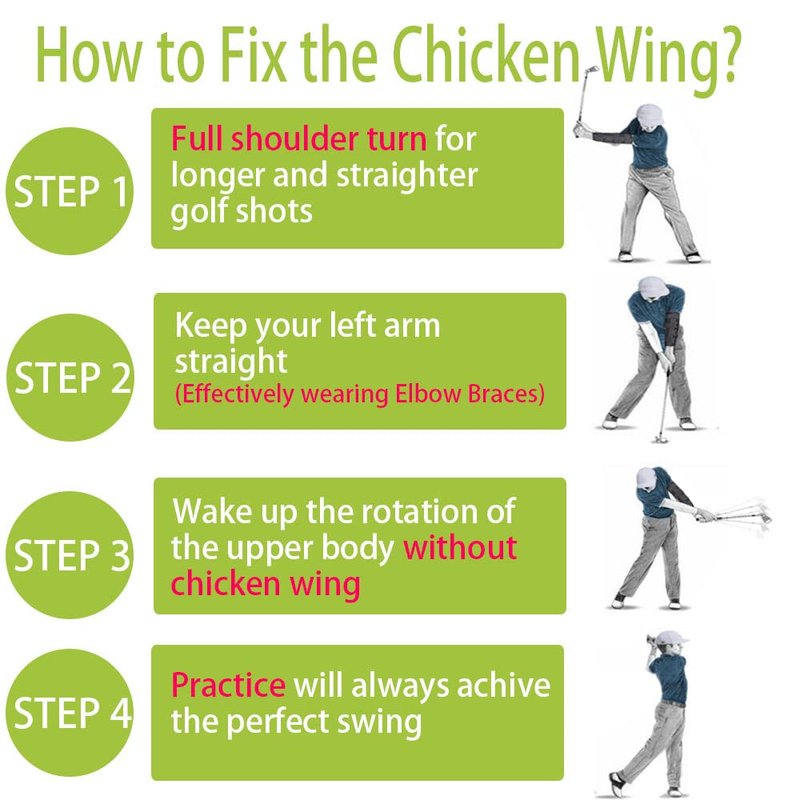 How to Fix the Chicken Wing?

STEP 1

Full shoulder turn for longer and straighter golf shots

STEP 2

Keep your left arm straight
(Effectively wearing Elbow Braces)

STEP 3

Wake up the rotation of the upper body without chicken wing

STEP 4

Practice will always achive the perfect swing