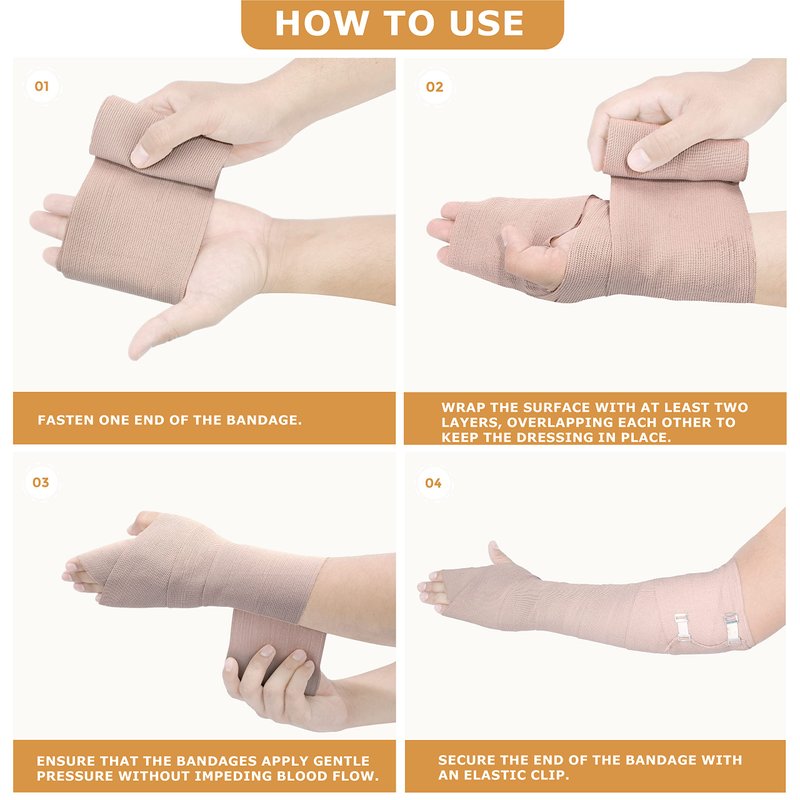 HOW TO USE

01

FASTEN ONE END OF THE BANDAGE.

02

WRAP THE SURFACE WITH AT LEAST TWO LAYERS, OVERLAPPING EACH OTHER TO KEEP THE DRESSING IN PLACE.

03

ENSURE THAT THE BANDAGES APPLY GENTLE PRESSURE WITHOUT IMPEDING BLOOD FLOW.

04

SECURE THE END OF THE BANDAGE WITH AN ELASTIC CLIP.