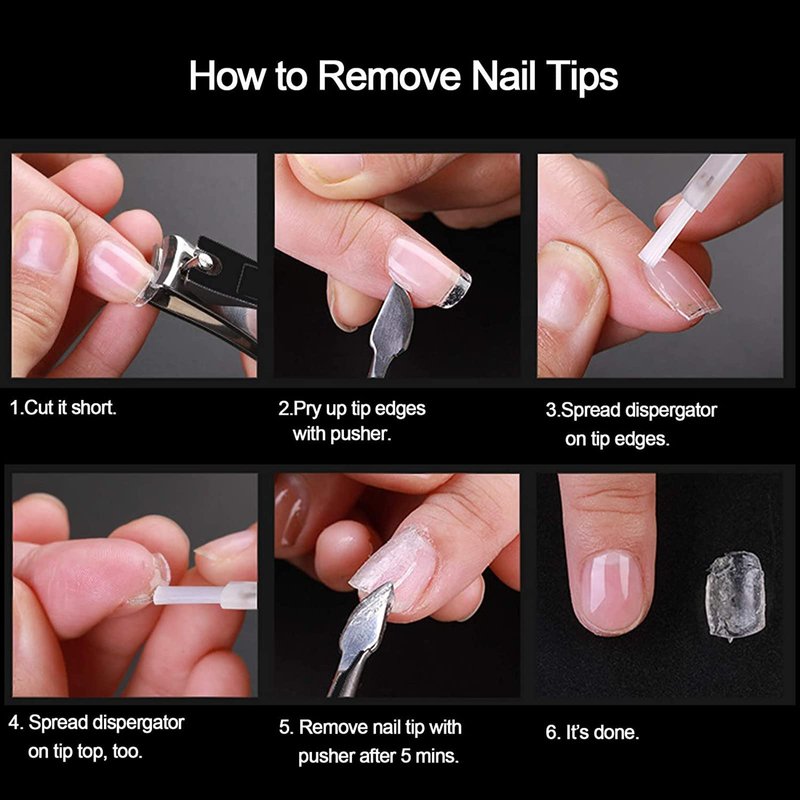 How to Remove Nail Tips

1.Cut it short.

2.Pry up tip edges with pusher.

3.Spread dispergator on tip edges.

4. Spread dispergator on tip top, too.

5. Remove nail tip with pusher after 5 mins.

6. It's done.