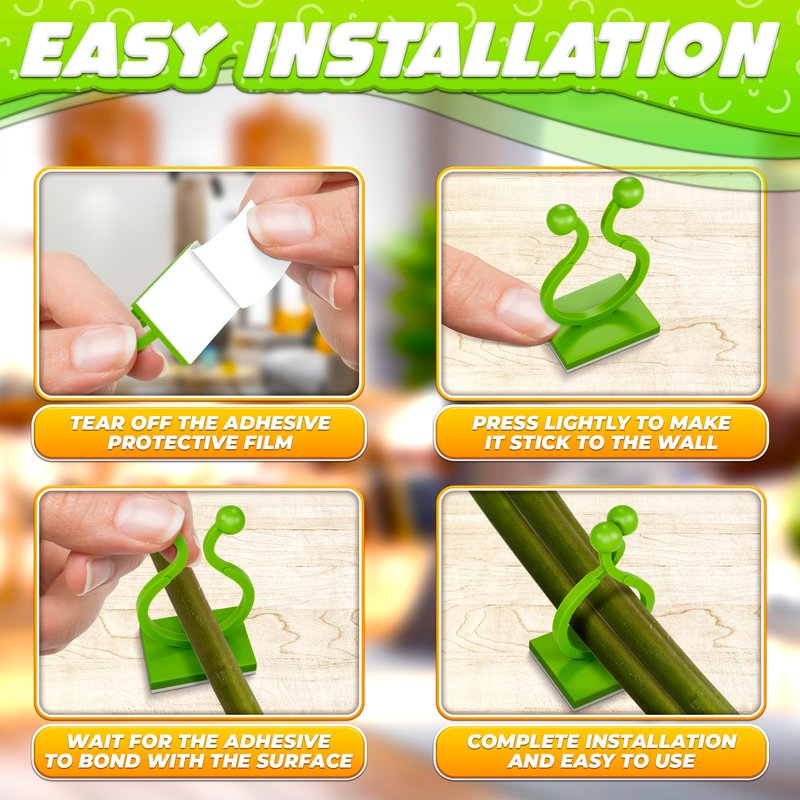 EASY INSTALLATION

TEAR OFF THE ADHESIVE PROTECTIVE FILM

PRESS LIGHTLY TO MAKE IT STICK TO THE WALL

WAIT FOR THE ADHESIVE TO BOND WITH THE SURFACE

COMPLETE INSTALLATION AND EASY TO USE