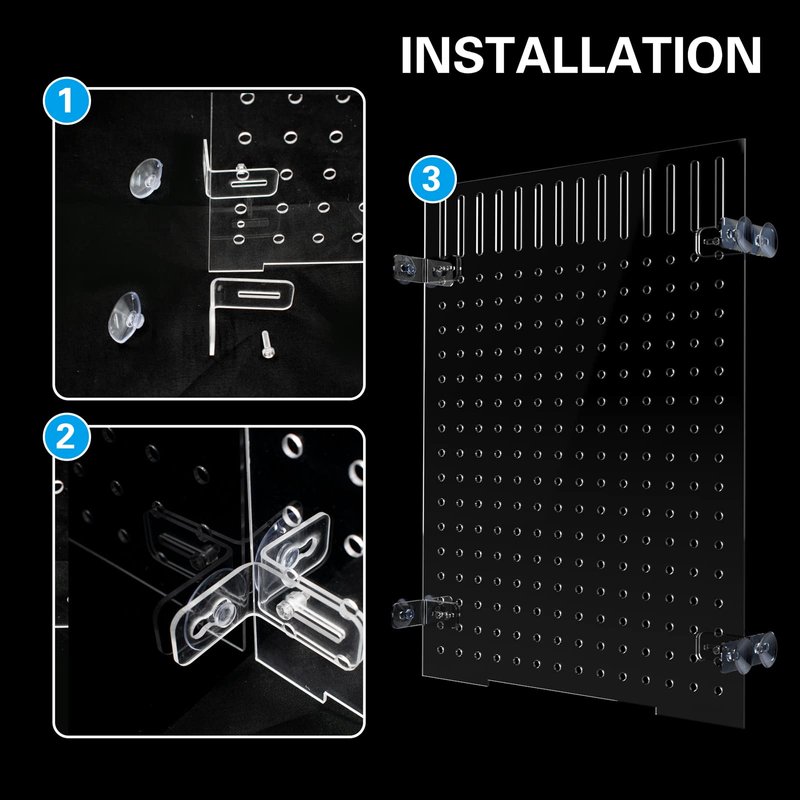 INSTALLATION

1

2

3