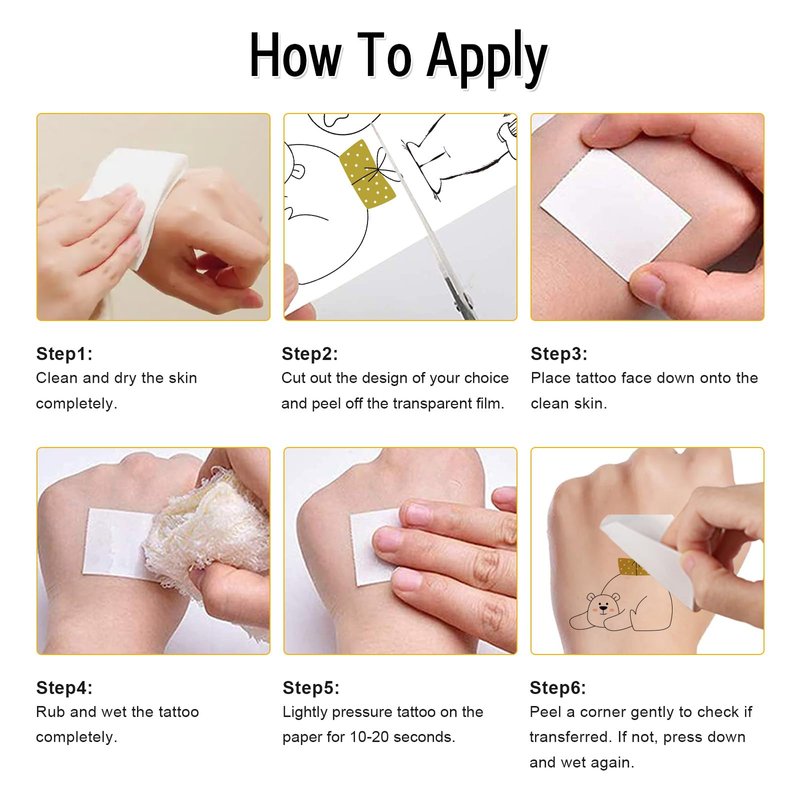 How To Apply

Step1:
Clean and dry the skin completely.

Step2:
Cut out the design of your choice and peel off the transparent film.

Step3:
Place tattoo face down onto the clean skin.

Step4:
Rub and wet the tattoo completely.

Step5:
Lightly pressure tattoo on the paper for 10-20 seconds.

Step6:
Peel a corner gently to check if transferred. If not, press down and wet again.