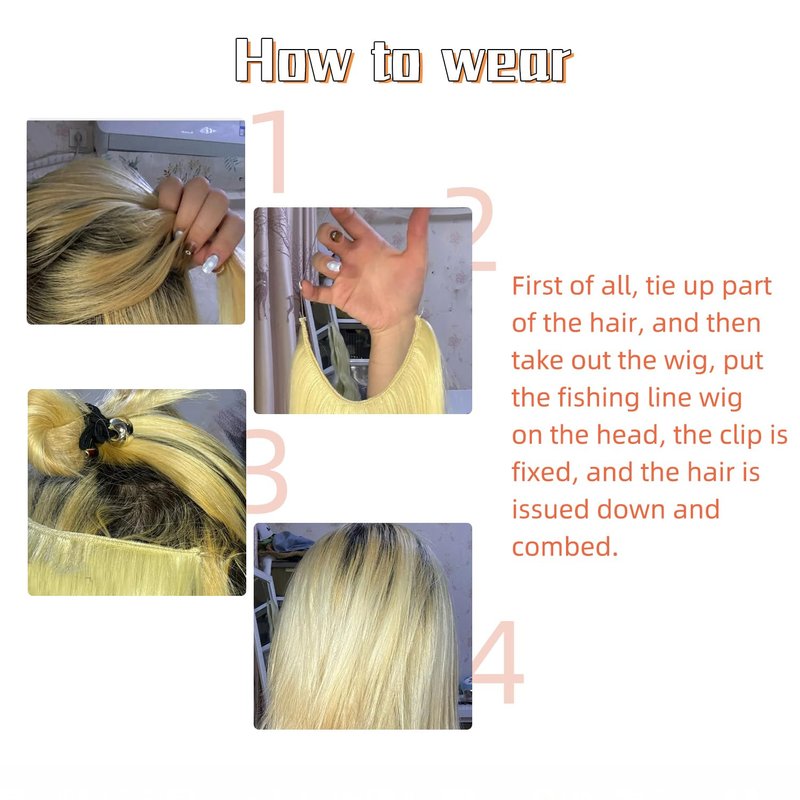 How to wear

1

2

3

4

First of all, tie up part of the hair, and then take out the wig, put the fishing line wig on the head, the clip is fixed, and the hair is issued down and combed.