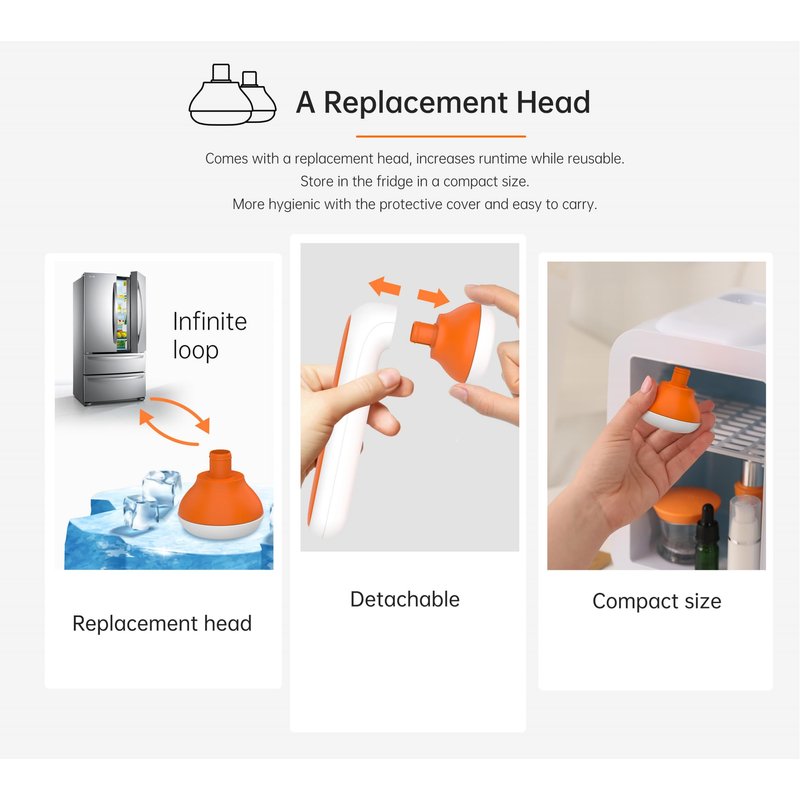 A Replacement Head

Comes with a replacement head, increases runtime while reusable.
Store in the fridge in a compact size.
More hygienic with the protective cover and easy to carry.

Infinite loop

Replacement head

Detachable

Compact size