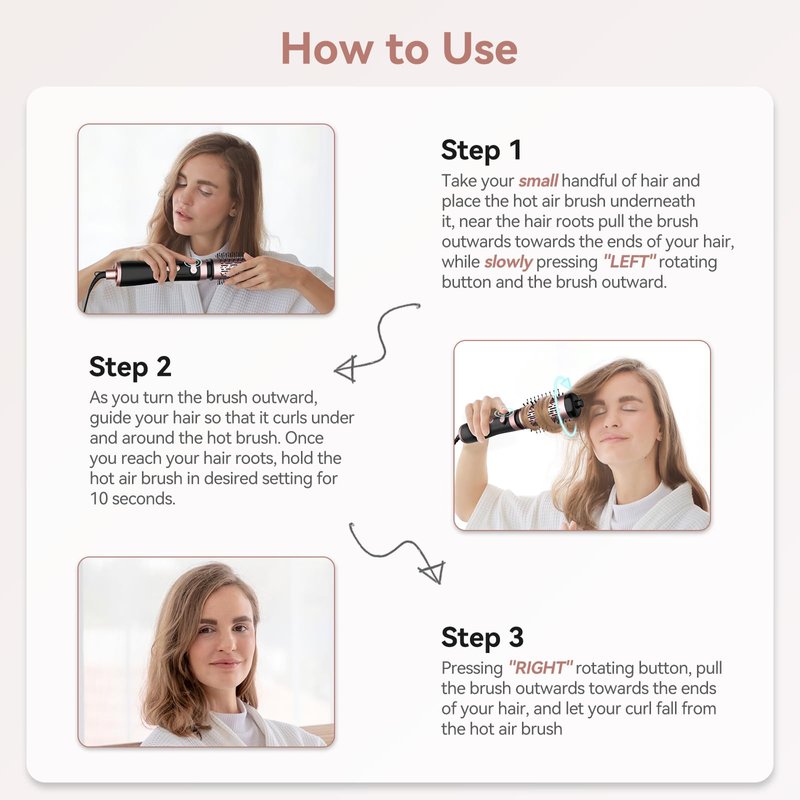 How to Use

Step 1

Take your small handful of hair and place the hot air brush underneath it, near the hair roots pull the brush outwards towards the ends of your hair, while slowly pressing "LEFT" rotating button and the brush outward.

Step 2

As you turn the brush outward, guide your hair so that it curls under and around the hot brush. Once you reach your hair roots, hold the hot air brush in desired setting for 10 seconds.

Step 3

Pressing "RIGHT" rotating button, pull the brush outwards towards the ends of your hair, and let your curl fall from the hot air brush