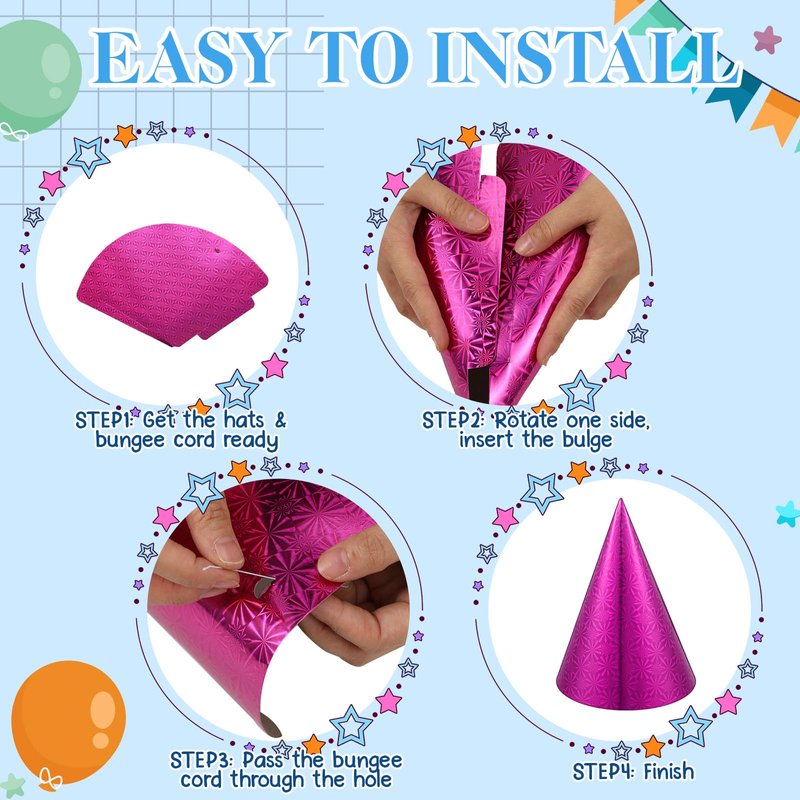 EASY TO INSTALL

STEP1: Get the hats & bungee cord ready

STEP2: Rotate one side, insert the bulge

STEP3: Pass the bungee cord through the hole

STEP4: Finish