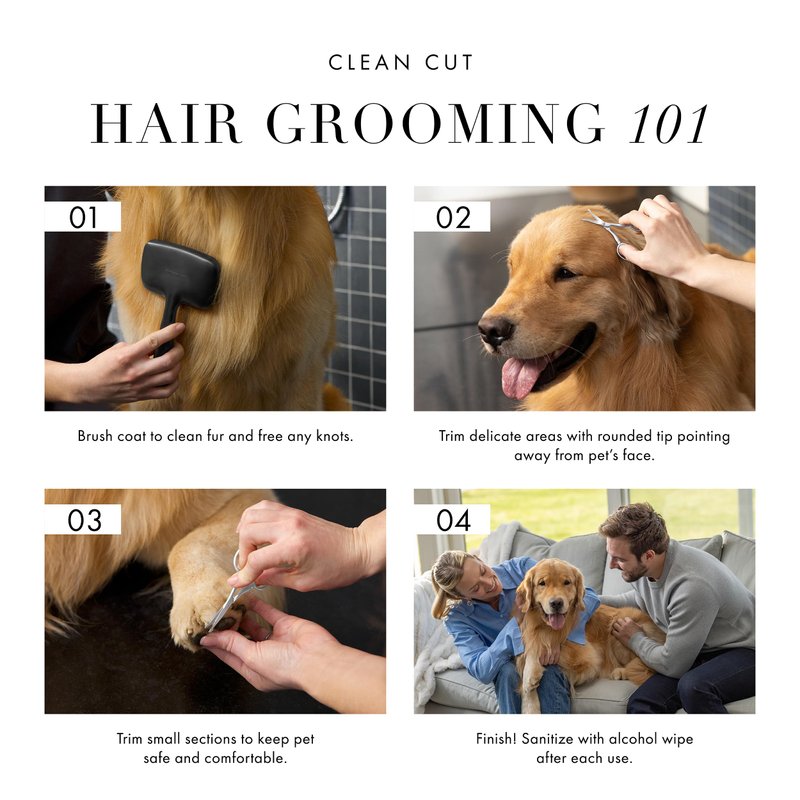 CLEAN CUT

HAIR GROOMING 101

01

Brush coat to clean fur and free any knots.

02

Trim delicate areas with rounded tip pointing away from pet's face.

03

Trim small sections to keep pet safe and comfortable.

04

Finish! Sanitize with alcohol wipe after each use.