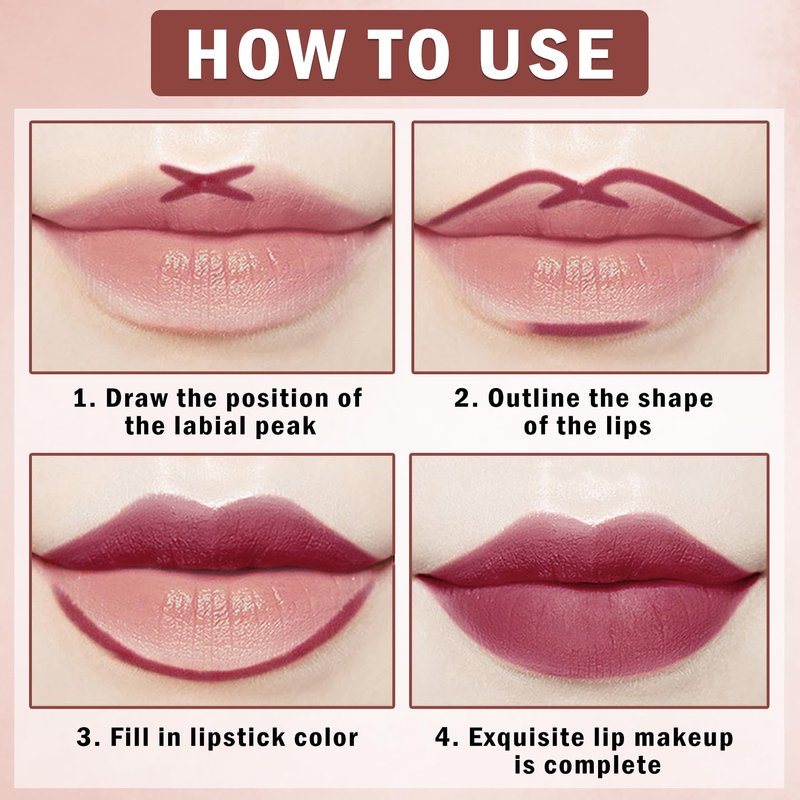 HOW TO USE

1. Draw the position of the labial peak

2. Outline the shape of the lips

3. Fill in lipstick color

4. Exquisite lip makeup is complete