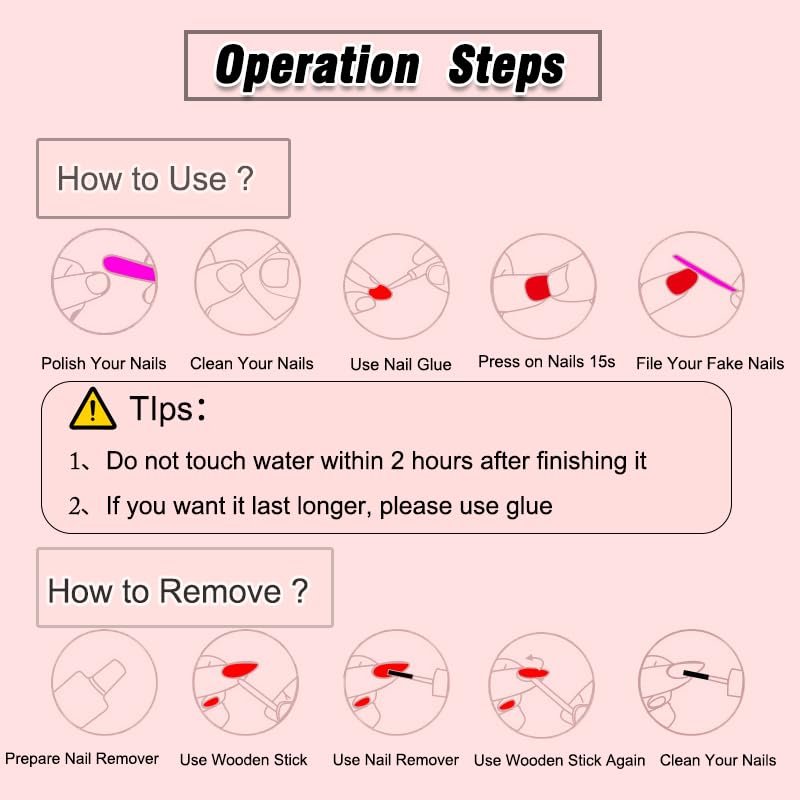 Operation Steps

How to Use ?

Polish Your Nails
Clean Your Nails
Use Nail Glue
Press on Nails 15s
File Your Fake Nails

TIps：

1、Do not touch water within 2 hours after finishing it

2、If you want it last longer, please use glue

How to Remove ?

Prepare Nail Remover
Use Wooden Stick
Use Nail Remover
Use Wooden Stick Again
Clean Your Nails