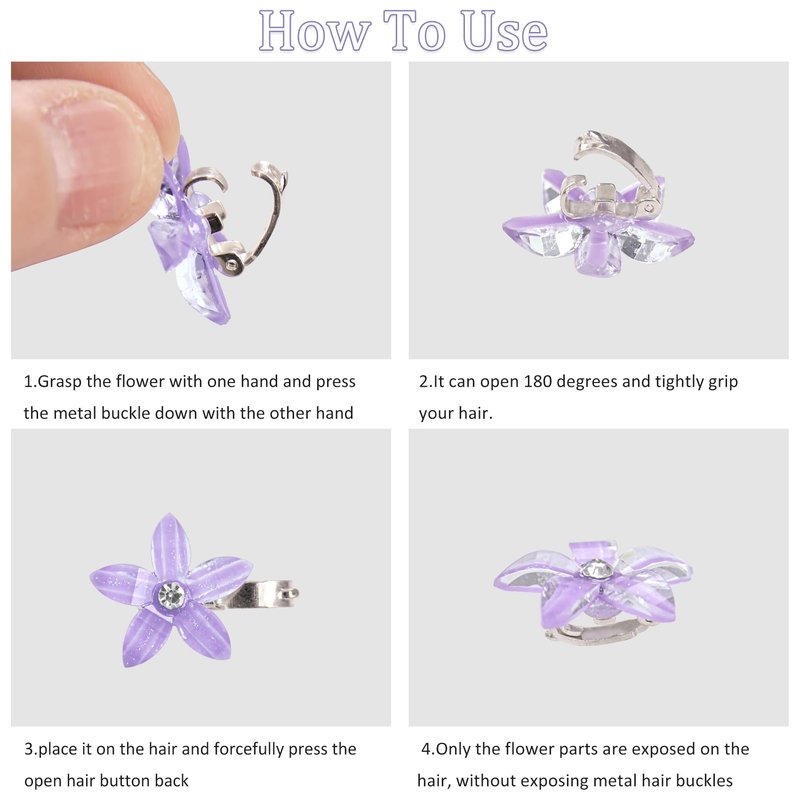 How To Use

1.Grasp the flower with one hand and press the metal buckle down with the other hand

2.It can open 180 degrees and tightly grip your hair.

3.place it on the hair and forcefully press the open hair button back

4.Only the flower parts are exposed on the hair, without exposing metal hair buckles