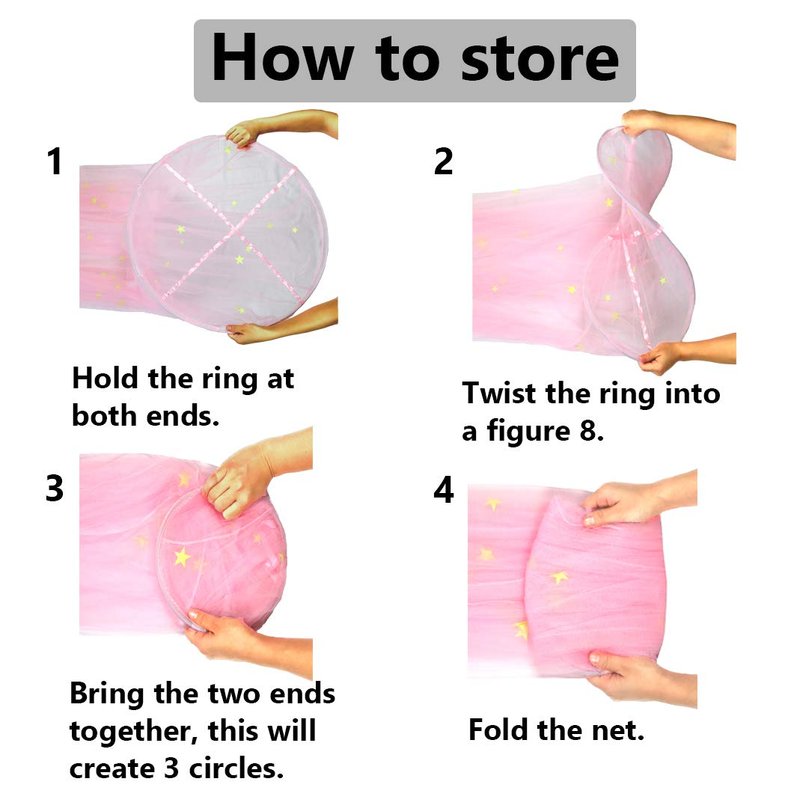 How to store

1

Hold the ring at both ends.

2

Twist the ring into a figure 8.

3

Bring the two ends together, this will create 3 circles.

4

Fold the net.