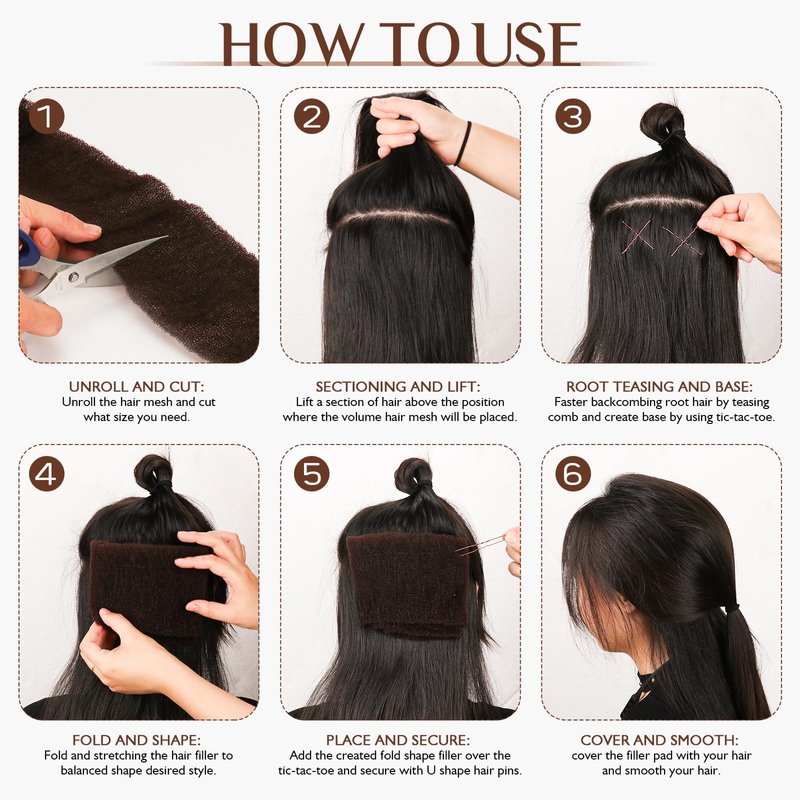 HOW TO USE

1

UNROLL AND CUT:
Unroll the hair mesh and cut what size you need.

2

SECTIONING AND LIFT:
Lift a section of hair above the position where the volume hair mesh will be placed.

3

ROOT TEASING AND BASE:
Faster backcombing root hair by teasing comb and create base by using tic-tac-toe.

4

FOLD AND SHAPE:
Fold and stretching the hair filler to balanced shape desired style.

5

PLACE AND SECURE:
Add the created fold shape filler over the tic-tac-toe and secure with U shape hair pins.

6

COVER AND SMOOTH:
cover the filler pad with your hair and smooth your hair.