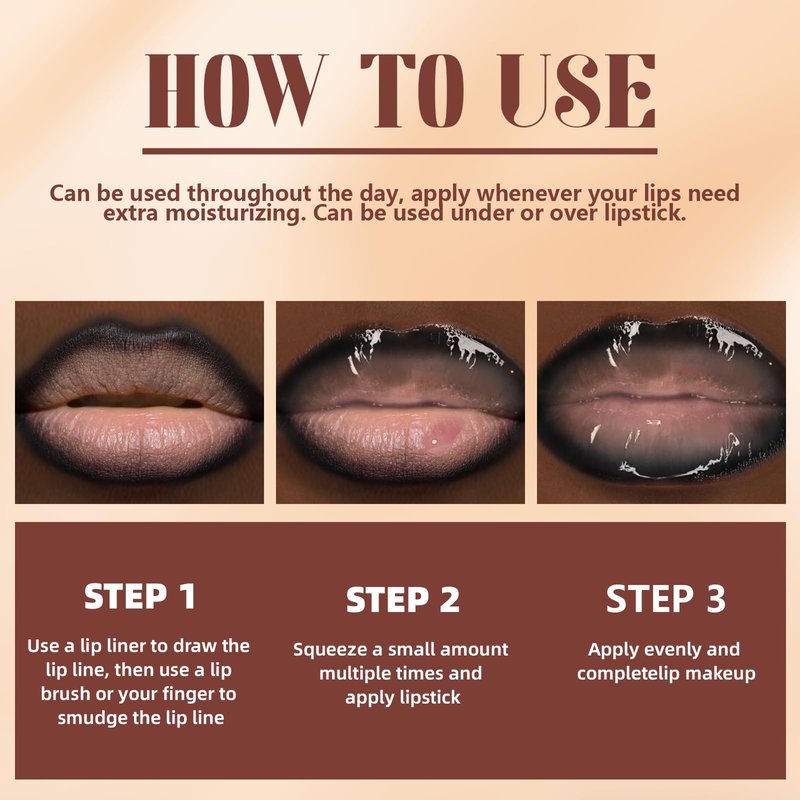 HOW TO USE

Can be used throughout the day, apply whenever your lips need extra moisturizing. Can be used under or over lipstick.

STEP 1

Use a lip liner to draw the lip line, then use a lip brush or your finger to smudge the lip line

STEP 2

Squeeze a small amount multiple times and apply lipstick

STEP 3

Apply evenly and completelip makeup