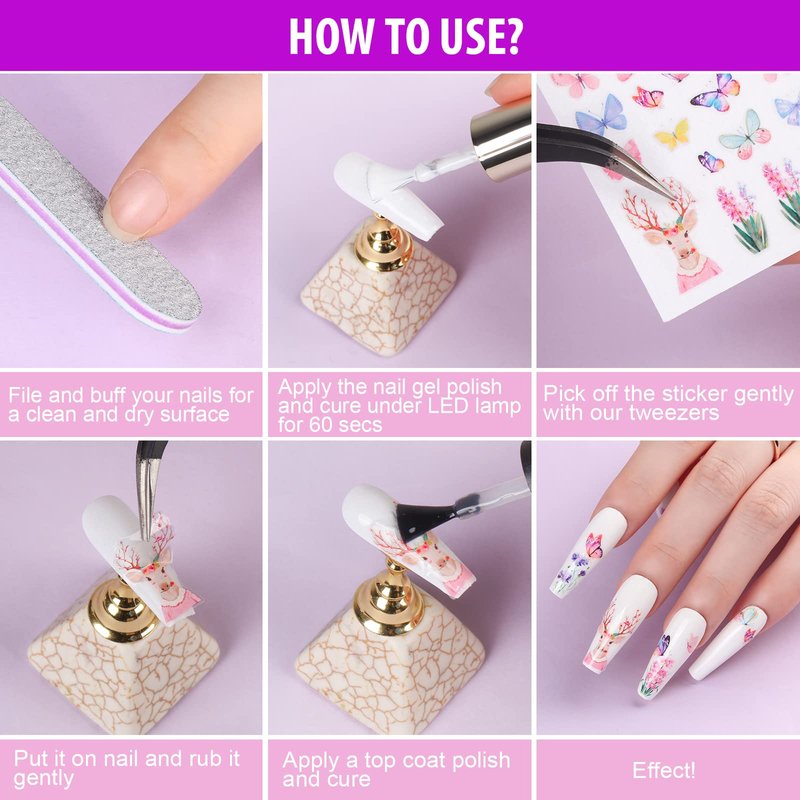 HOW TO USE?

File and buff your nails for a clean and dry surface

Apply the nail gel polish and cure under LED lamp for 60 secs

Pick off the sticker gently with our tweezers

Put it on nail and rub it gently

Apply a top coat polish and cure

Effect!